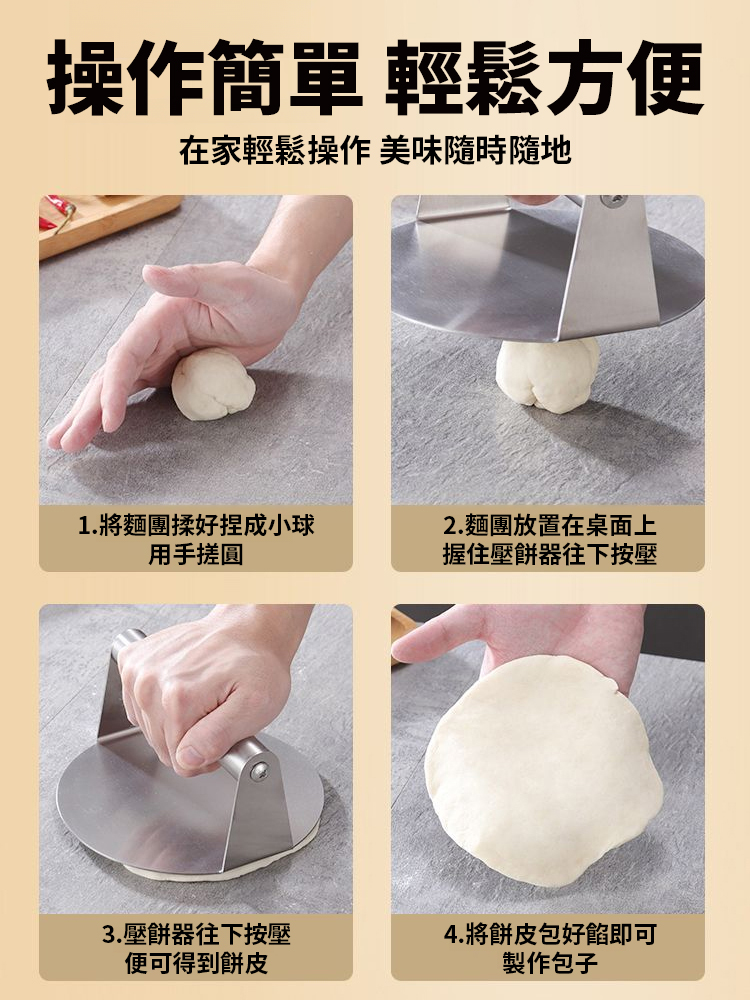 操作簡單 輕鬆方便

在家輕鬆操作 美味隨時隨地

1.將麵團揉好捏成小球
用手搓圓

2.麵團放置在桌面上
握住壓餅器往下按壓

3.壓餅器往下按壓
便可得到餅皮

4.將餅皮包好餡即可
製作包子