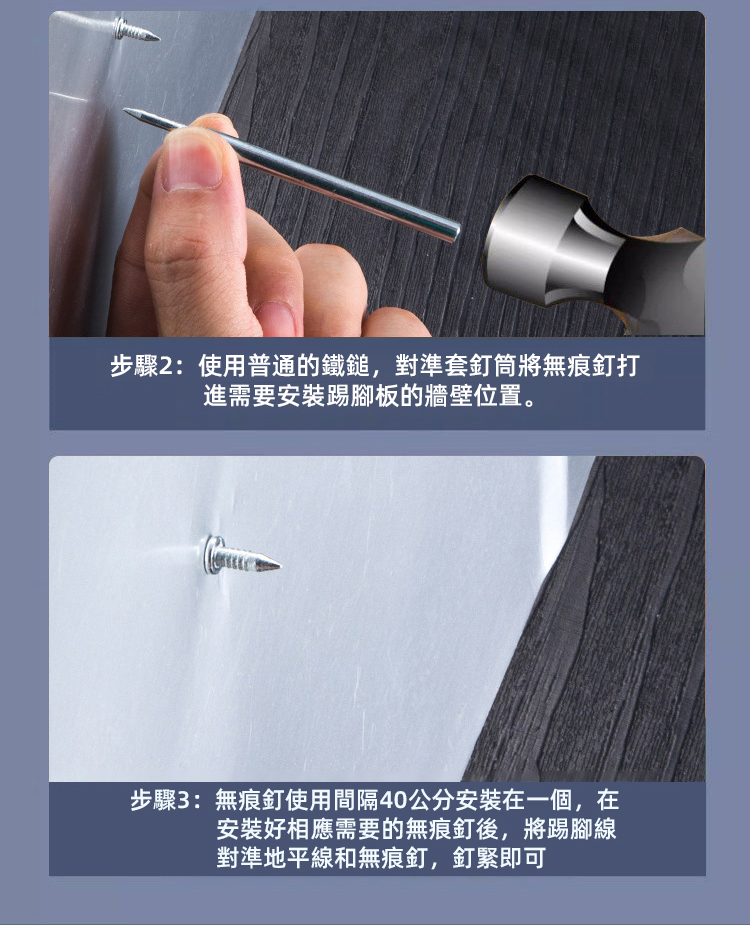 步驟2：使用普通的鐵鎚，對準套釘筒將無痕釘打進需要安裝踢腳板的牆壁位置。

步驟3：無痕釘使用間隔40公分安裝在一個，在安裝好相應需要的無痕釘後，將踢腳線對準地平線和無痕釘，釘緊即可