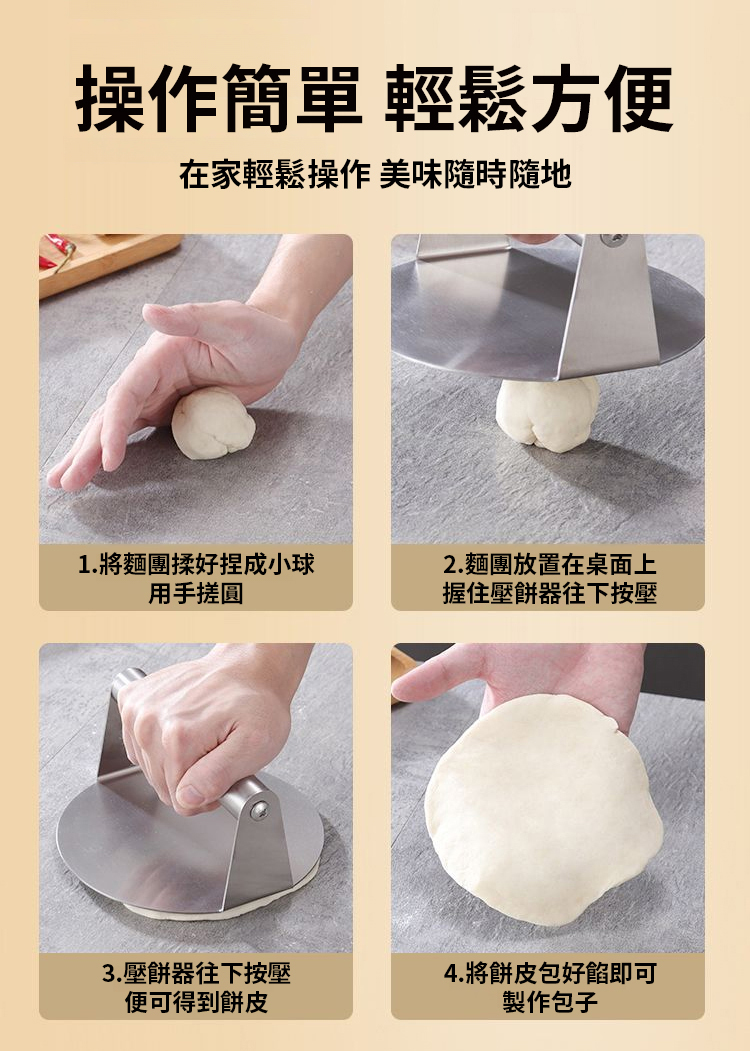 操作簡單 輕鬆方便

在家輕鬆操作 美味隨時隨地

1.將麵團揉好捏成小球
用手搓圓

2.麵團放置在桌面上
握住壓餅器往下按壓

3.壓餅器往下按壓
便可得到餅皮

4.將餅皮包好餡即可
製作包子