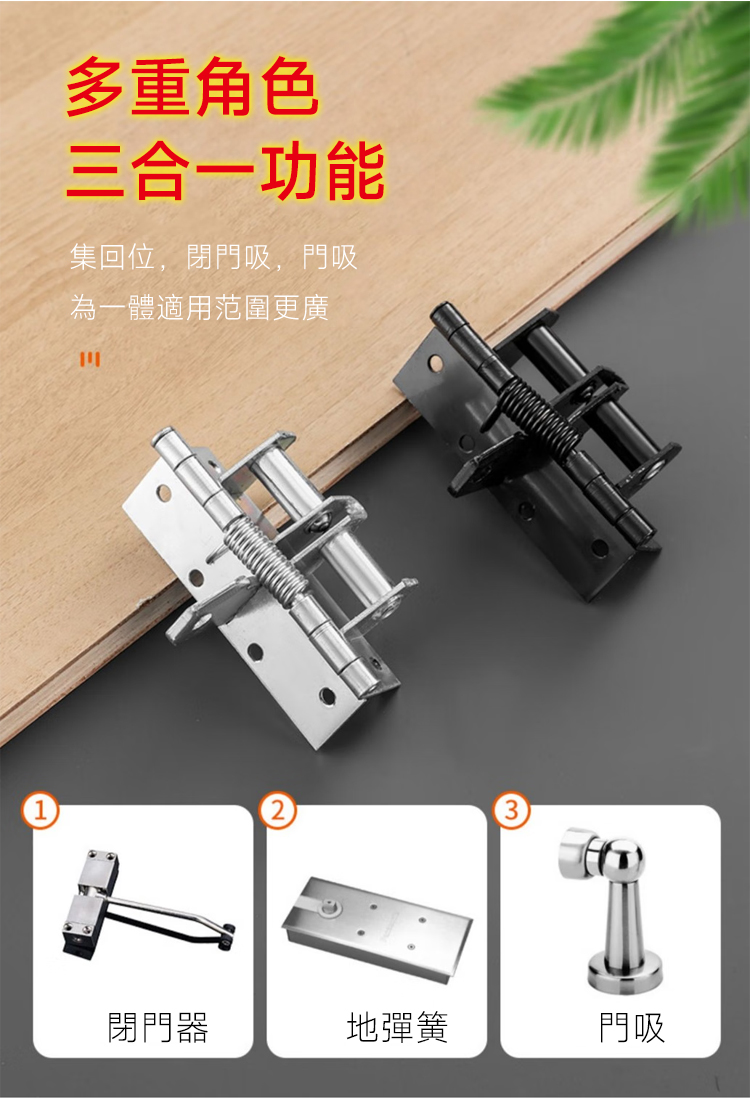 多重角色
三合一功能

集回位，閉門吸，門吸
為一體適用范圍更廣

1
閉門器

2
地彈簧

3
門吸