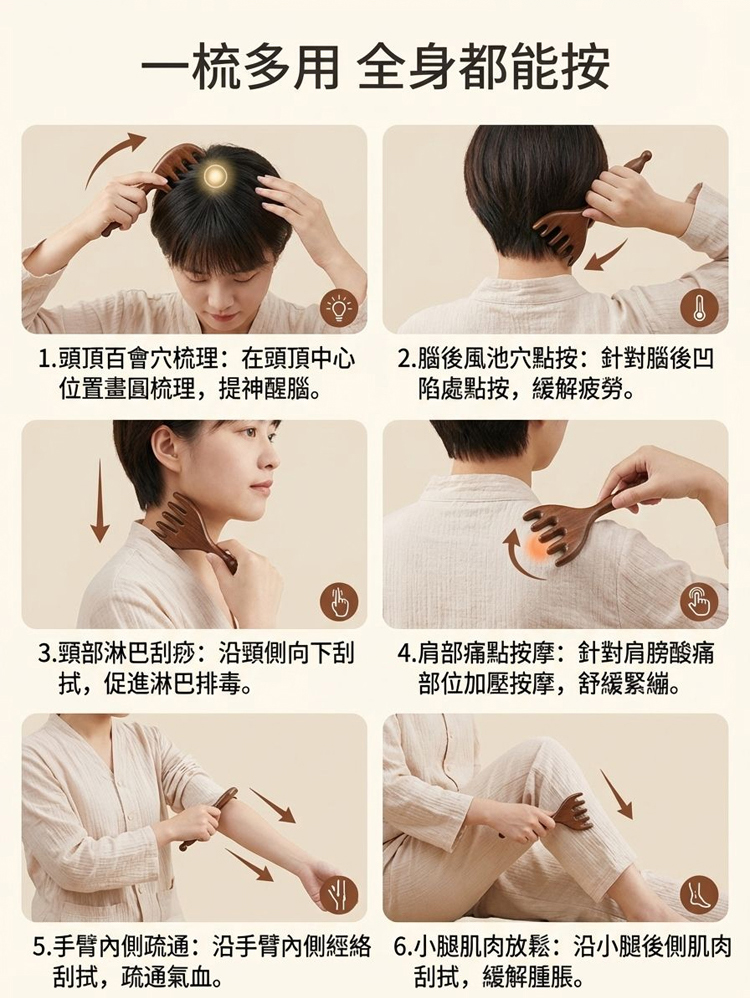 一梳多用 全身都能按

1.頭頂百會穴梳理：在頭頂中心位置畫圓梳理，提神醒腦。

2.腦後風池穴點按：針對腦後凹陷處點按，緩解疲勞。

3.頸部淋巴刮痧：沿頸側向下刮拭，促進淋巴排毒。

4.肩部痛點按摩：針對肩膀酸痛部位加壓按摩，舒緩緊繃。

5.手臂內側疏通：沿手臂內側經絡刮拭，疏通氣血。

6.小腿肌肉放鬆：沿小腿後側肌肉刮拭，緩解腫脹。