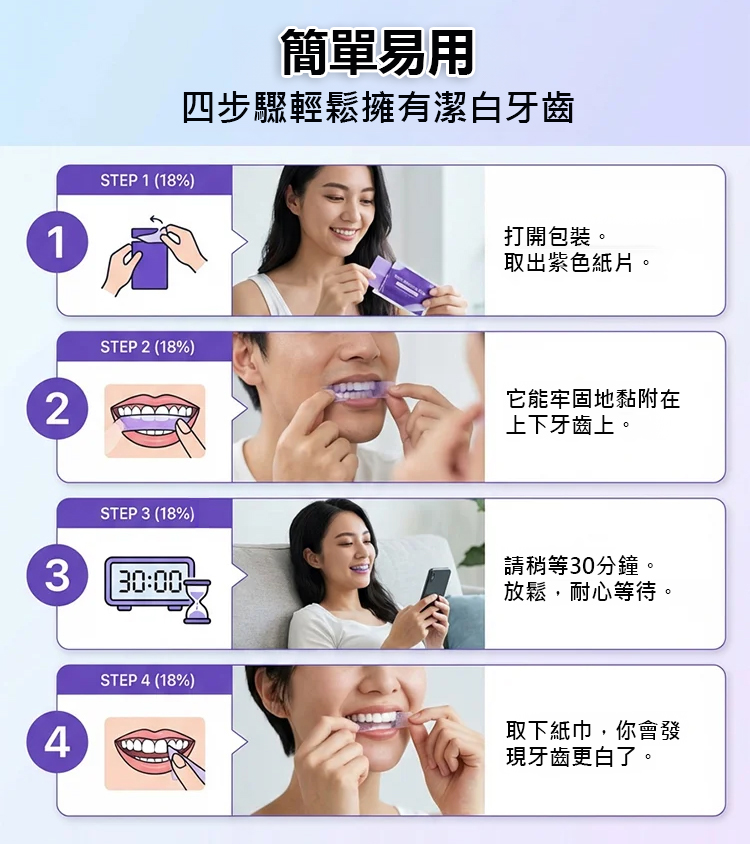 簡單易用
四步驟輕鬆擁有潔白牙齒

STEP 1 (18%)
1
打開包裝。
取出紫色紙片。

STEP 2 (18%)
2
它能牢固地黏附在上下牙齒上。

STEP 3 (18%)
3
30:00
請稍等30分鐘。
放鬆，耐心等待。

STEP 4 (18%)
4
取下紙巾，你會發現牙齒更白了。