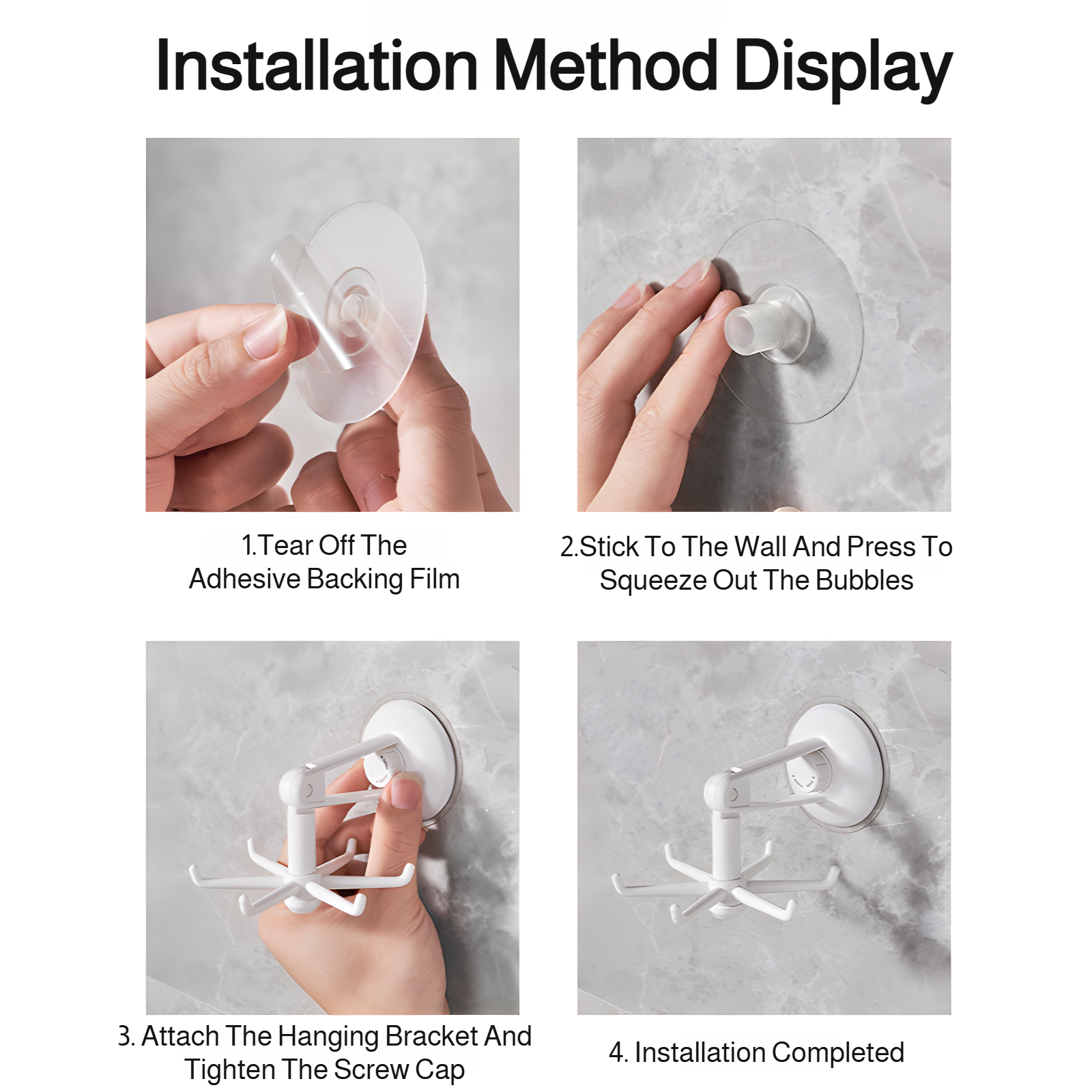 Installation Method Display

1.Tear Off The Adhesive Backing Film

2.Stick To The Wall And Press To Squeeze Out The Bubbles

3. Attach The Hanging Bracket And Tighten The Screw Cap

4. Installation Completed