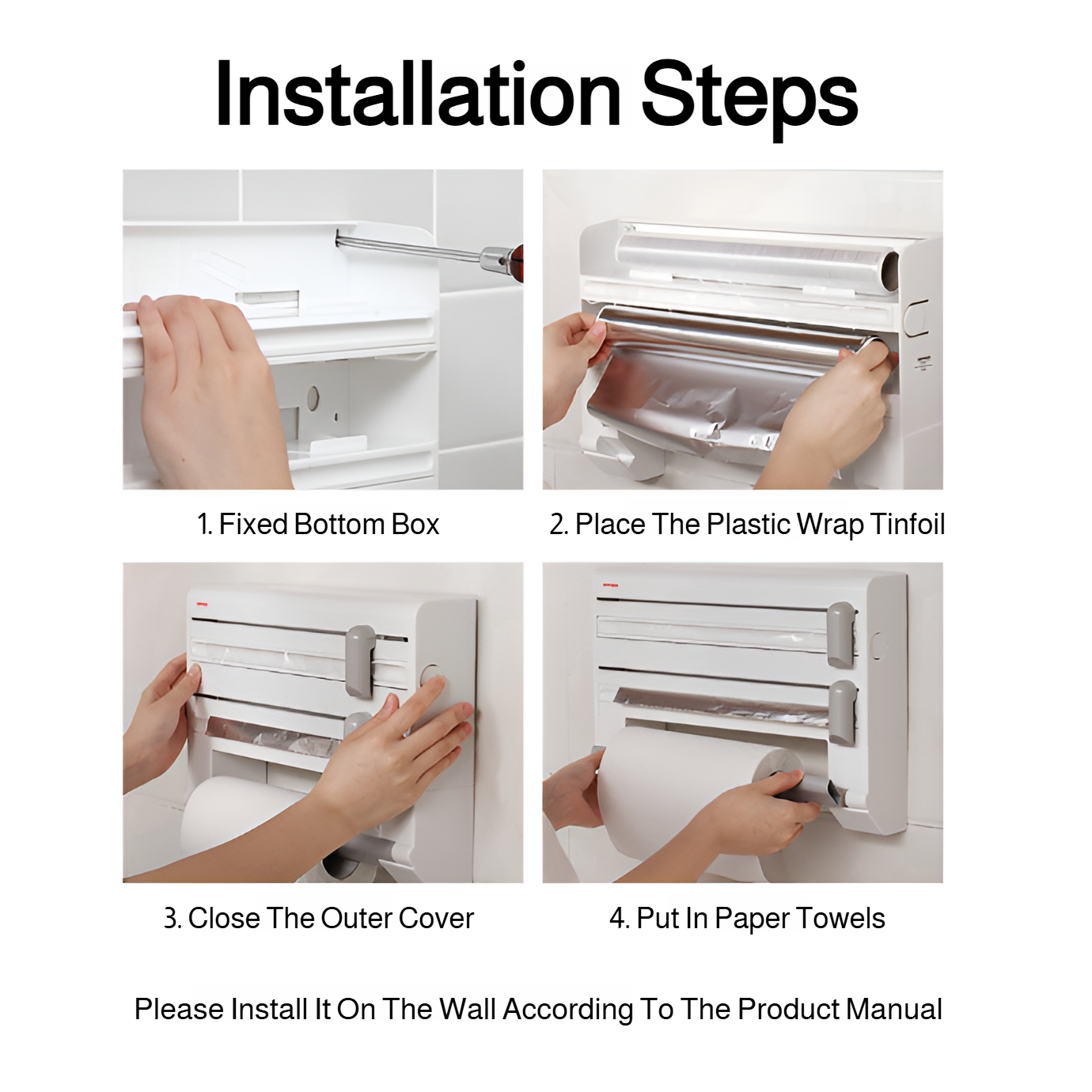 Installation Steps

1. Fixed Bottom Box

2. Place The Plastic Wrap Tinfoil

3. Close The Outer Cover

4. Put In Paper Towels

Please Install It On The Wall According To The Product Manual