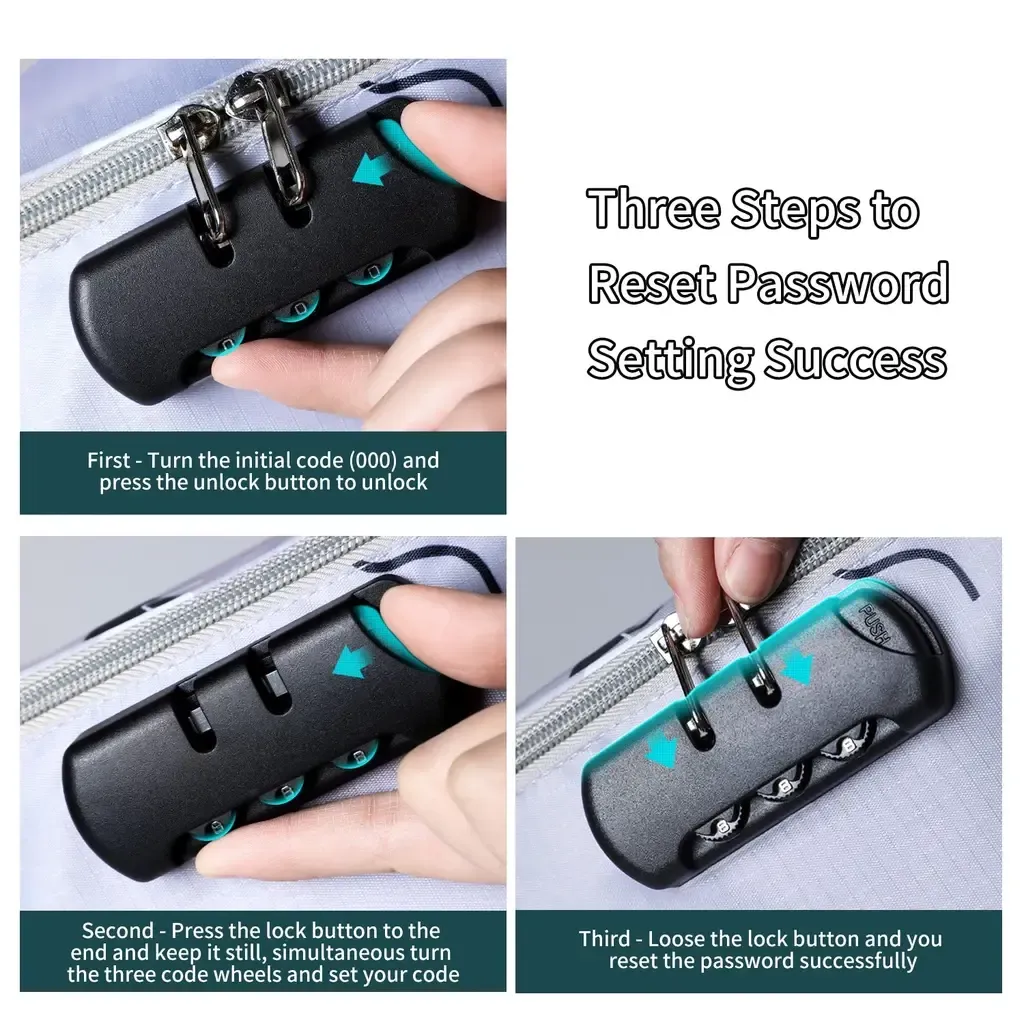 Three Steps to Reset Password Setting Success

First - Turn the initial code (000) and press the unlock button to unlock

Second - Press the lock button to the end and keep it still, simultaneous turn the three code wheels and set your code

PUSH

Third - Loose the lock button and you reset the password successfully