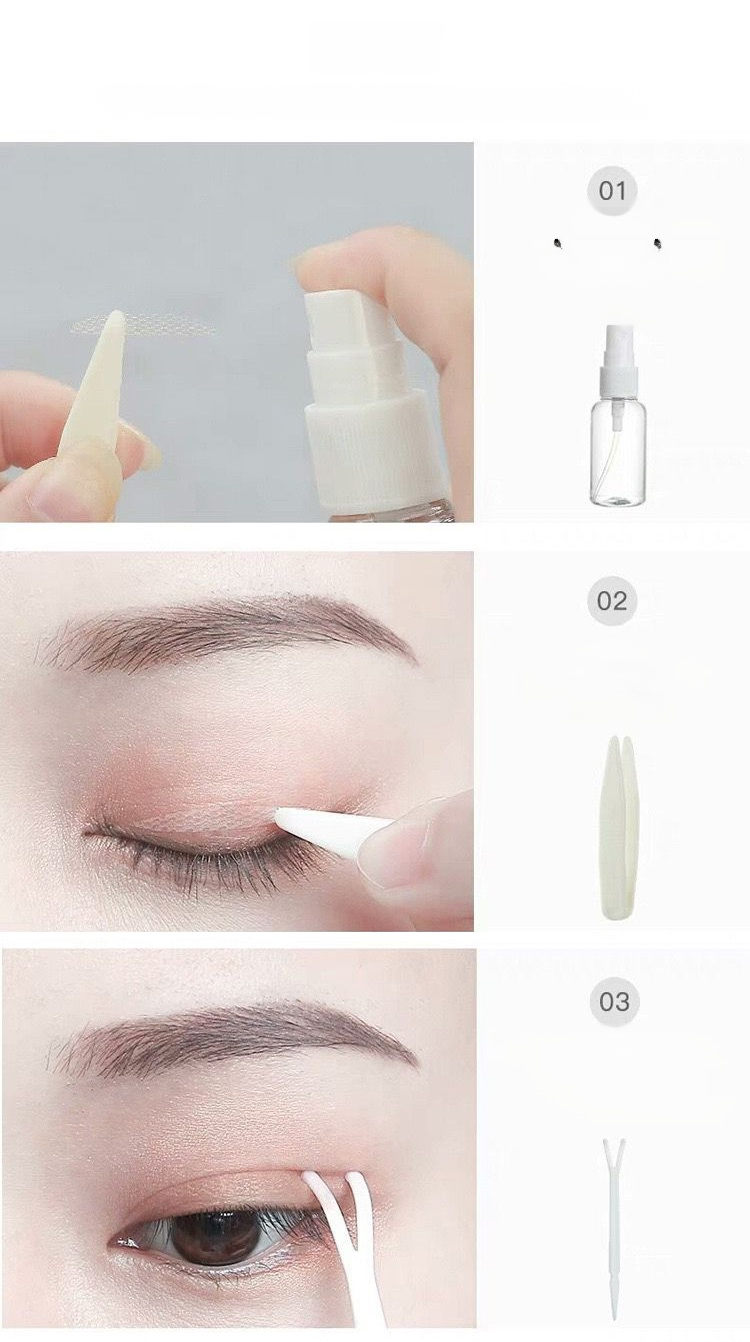 01

02

03