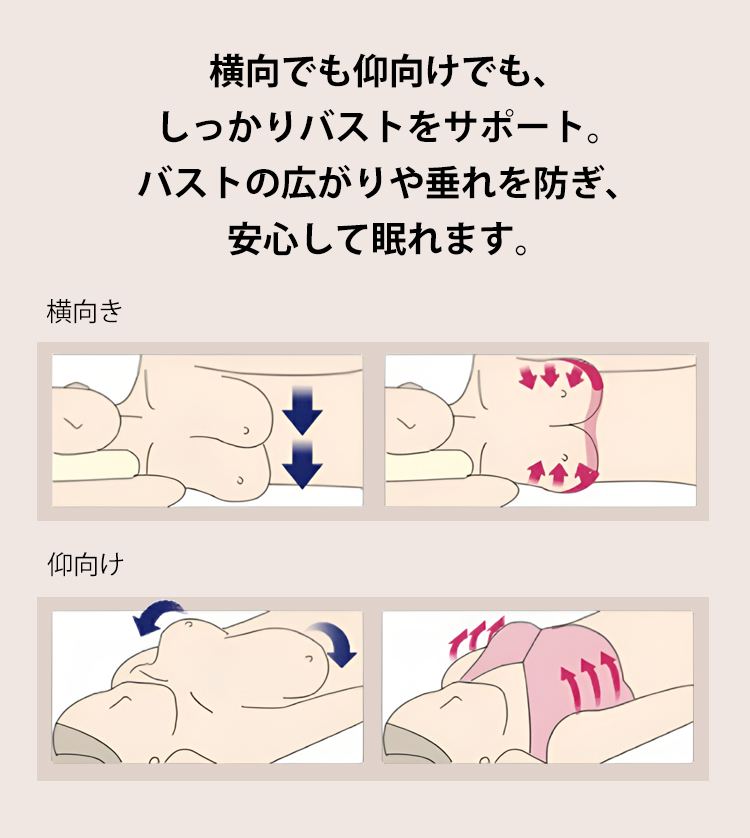 横向でも仰向けでも、
しっかりバストをサポート。
バストの広がりや垂れを防ぎ、
安心して眠れます。

横向き

仰向け