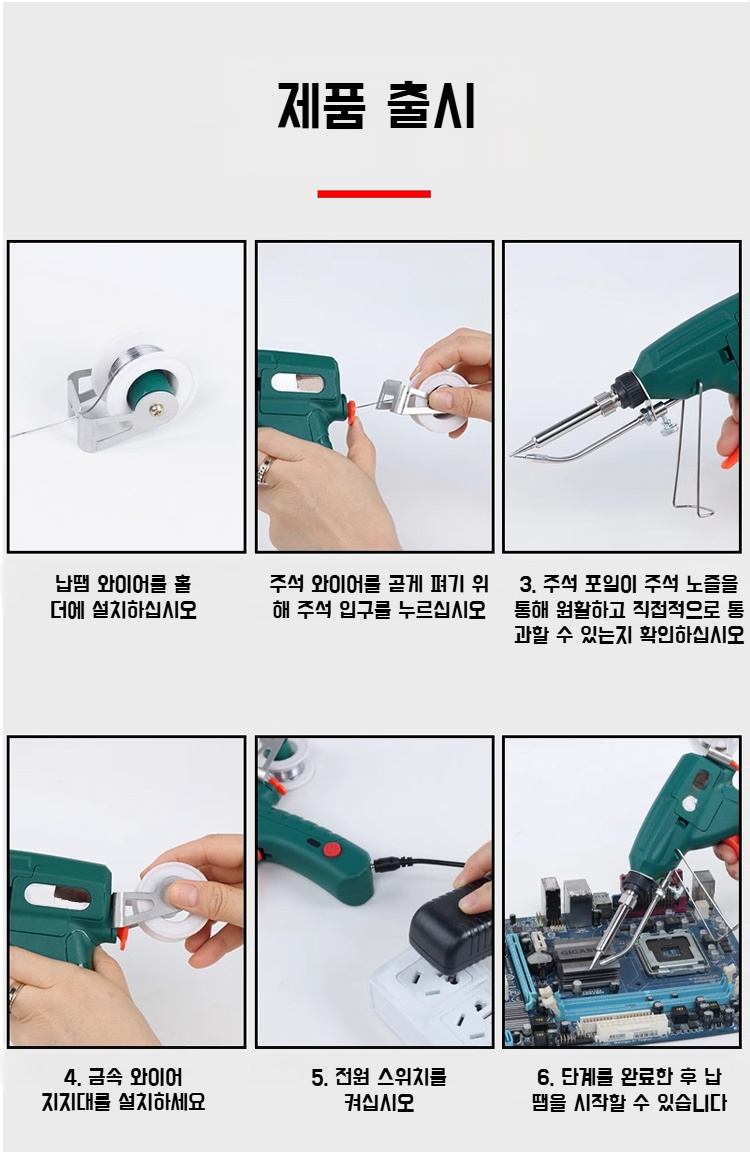 제품 출시

납땜 와이어를 홀더에 설치하십시오

주석 와이어를 곧게 펴기 위해 주석 입구를 누르십시오

3. 주석 포일이 주석 노즐을 통해 원활하고 직접적으로 통과할 수 있는지 확인하십시오

4. 금속 와이어 지지대를 설치하세요

5. 전원 스위치를 켜십시오

6. 단계를 완료한 후 납땜을 시작할 수 있습니다