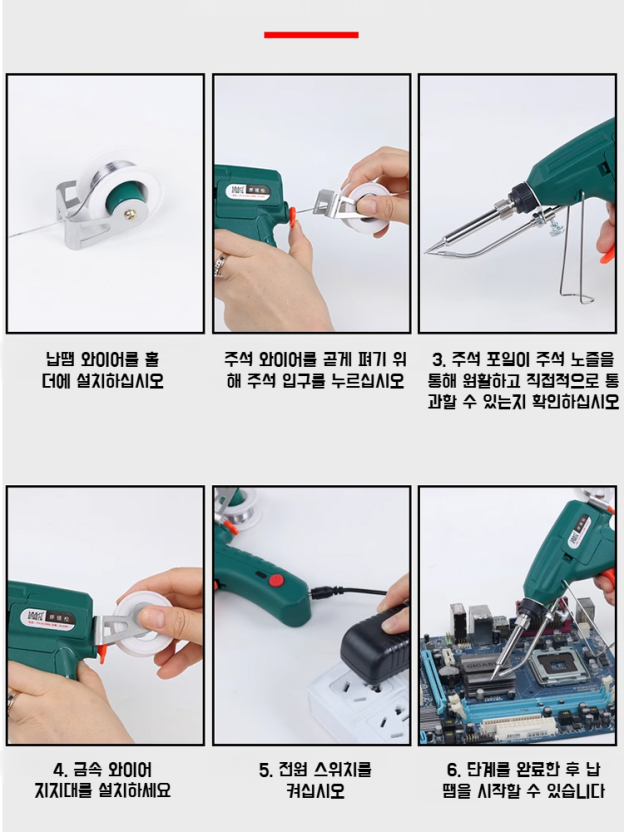 납땜 와이어를 홀더에 설치하십시오

주석 와이어를 곧게 펴기 위해 주석 입구를 누르십시오

3. 주석 포일이 주석 노즐을 통해 원활하고 직접적으로 통과할 수 있는지 확인하십시오

4. 금속 와이어 지지대를 설치하세요

5. 전원 스위치를 켜십시오

6. 단계를 완료한 후 납땜을 시작할 수 있습니다