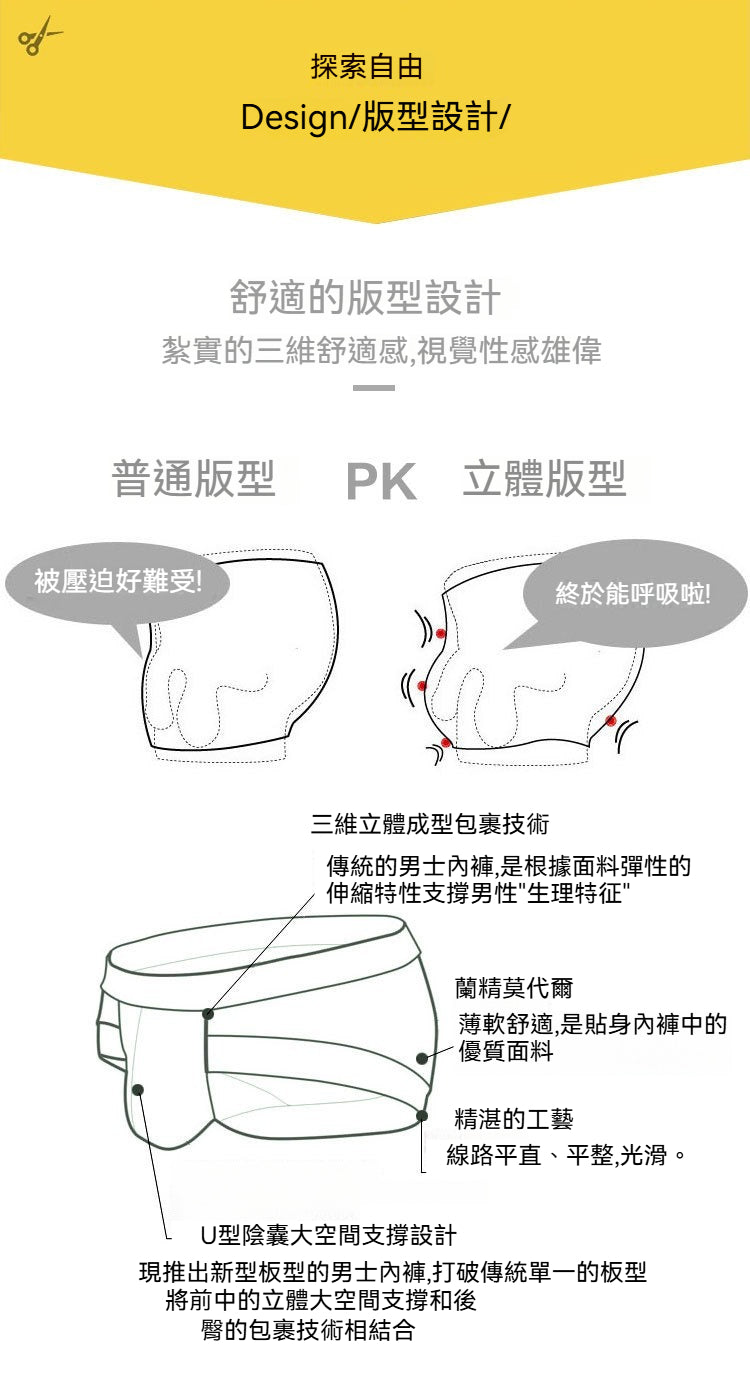 探索自由
Design/版型設計/

舒適的版型設計
紮實的三維舒適感,視覺性感雄偉

普通版型 PK 立體版型

被壓迫好難受!

終於能呼吸啦!

三維立體成型包裹技術
傳統的男士內褲,是根據面料彈性的伸縮特性支撐男性"生理特征"

蘭精莫代爾
薄軟舒適,是貼身內褲中的優質面料

精湛的工藝
線路平直、平整,光滑。

U型陰囊大空間支撐設計
現推出新型板型的男士內褲,打破傳統單一的板型將前中的立體大空間支撐和後臀的包裹技術相結合