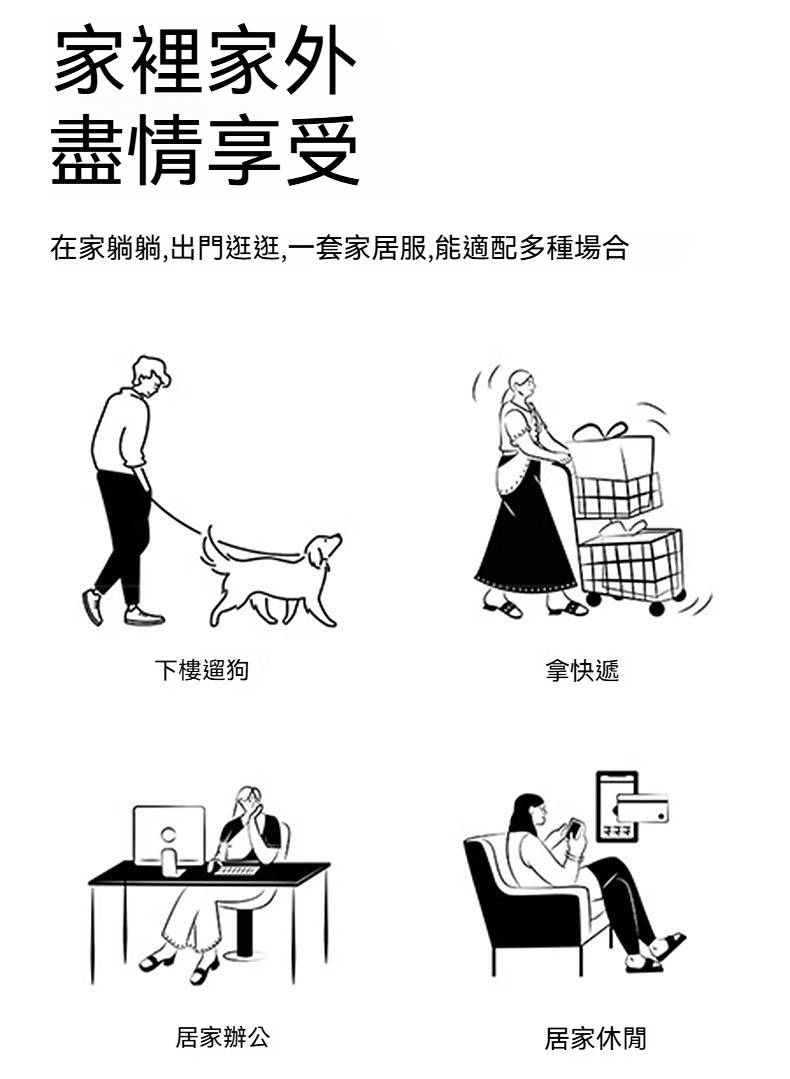 家裡家外
盡情享受

在家躺躺,出門逛逛,一套家居服,能適配多種場合

下樓遛狗

拿快遞

居家辦公

居家休閒