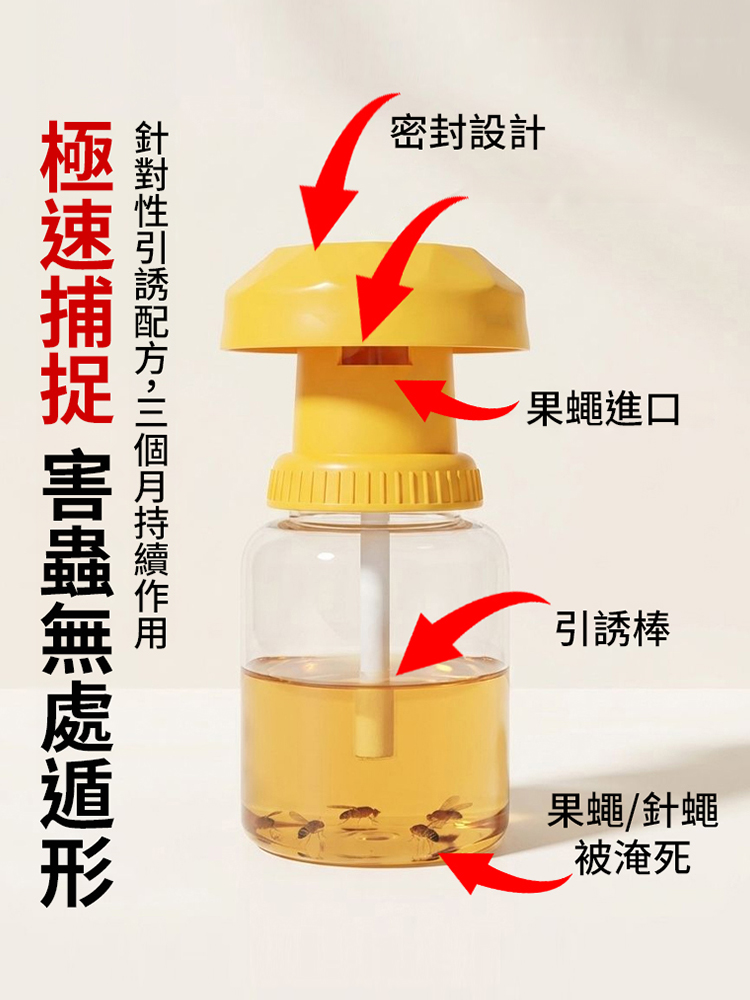 極速捕捉

害蟲無處遁形

針對性引誘配方，三個月持續作用

密封設計

果蠅進口

引誘棒

果蠅/針蠅
被淹死