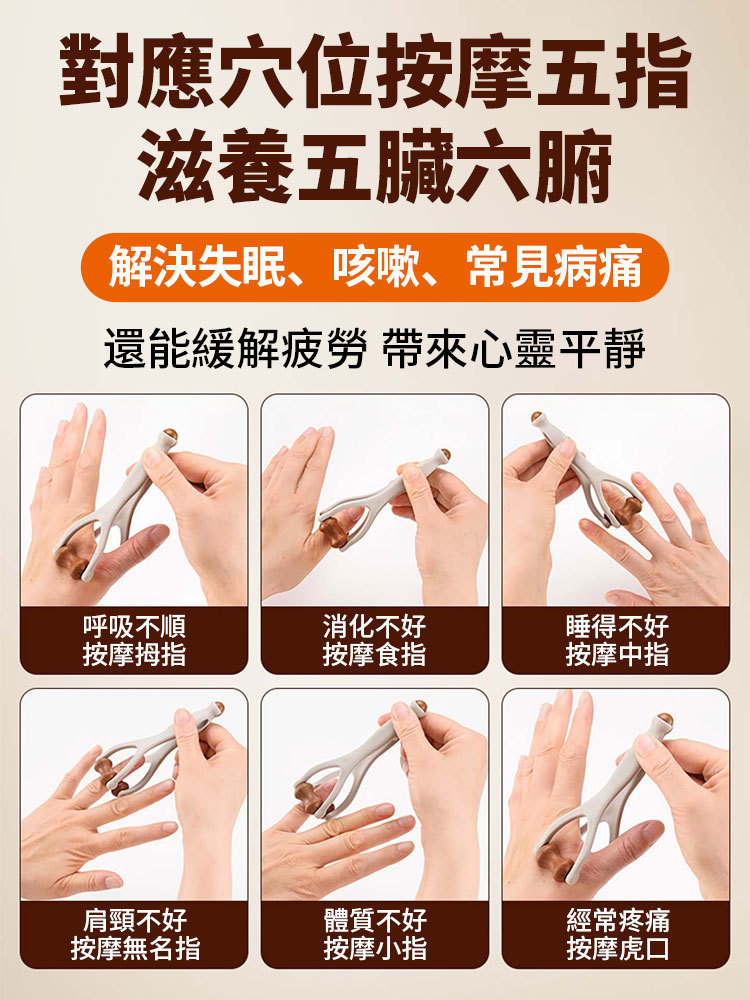 對應穴位按摩五指
滋養五臟六腑

解決失眠、咳嗽、常見病痛

還能緩解疲勞 帶來心靈平靜

呼吸不順
按摩拇指

消化不好
按摩食指

睡得不好
按摩中指

肩頸不好
按摩無名指

體質不好
按摩小指

經常疼痛
按摩虎口