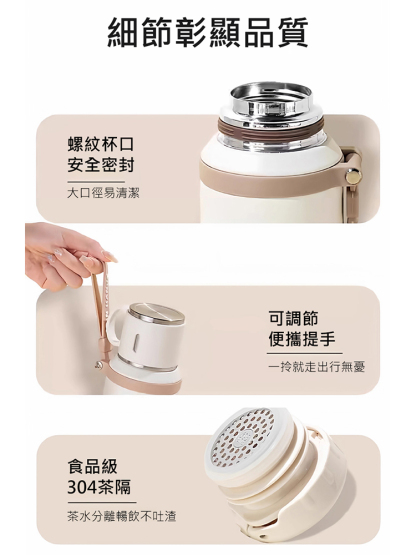 細節彰顯品質

螺紋杯口
安全密封

大口徑易清潔

可調節
便攜提手

一拎就走出行無憂

食品級
304茶隔

茶水分離暢飲不吐渣