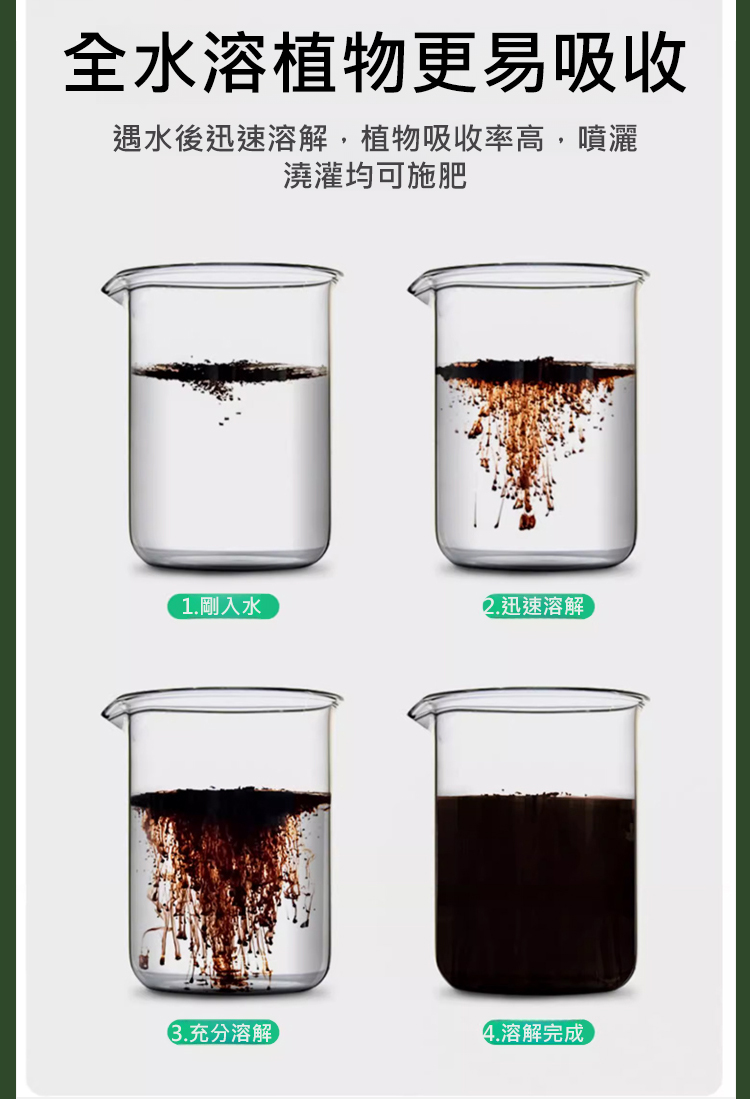 全水溶植物更易吸收

遇水後迅速溶解，植物吸收率高，噴灑澆灌均可施肥

1.剛入水

2.迅速溶解

3.充分溶解

4.溶解完成