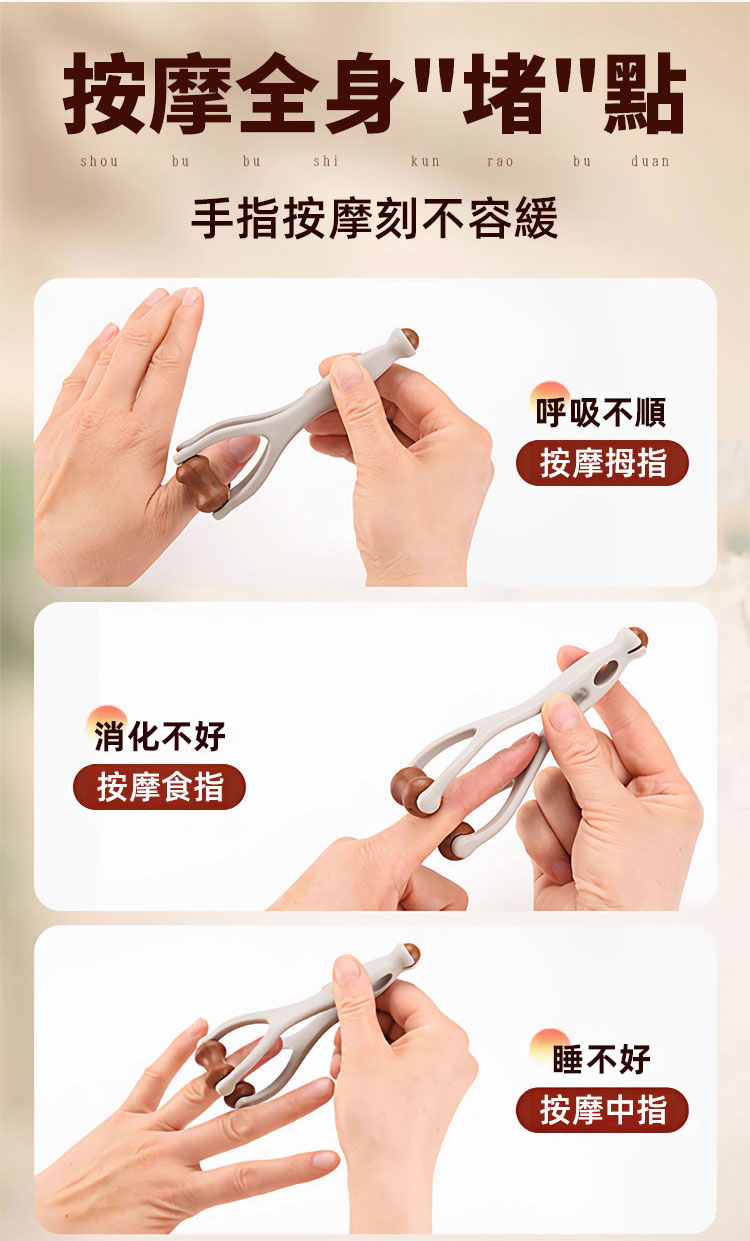 按摩全身"堵"點
shou bu bu shi kun rao bu duan

手指按摩刻不容緩

呼吸不順
按摩拇指

消化不好
按摩食指

睡不好
按摩中指