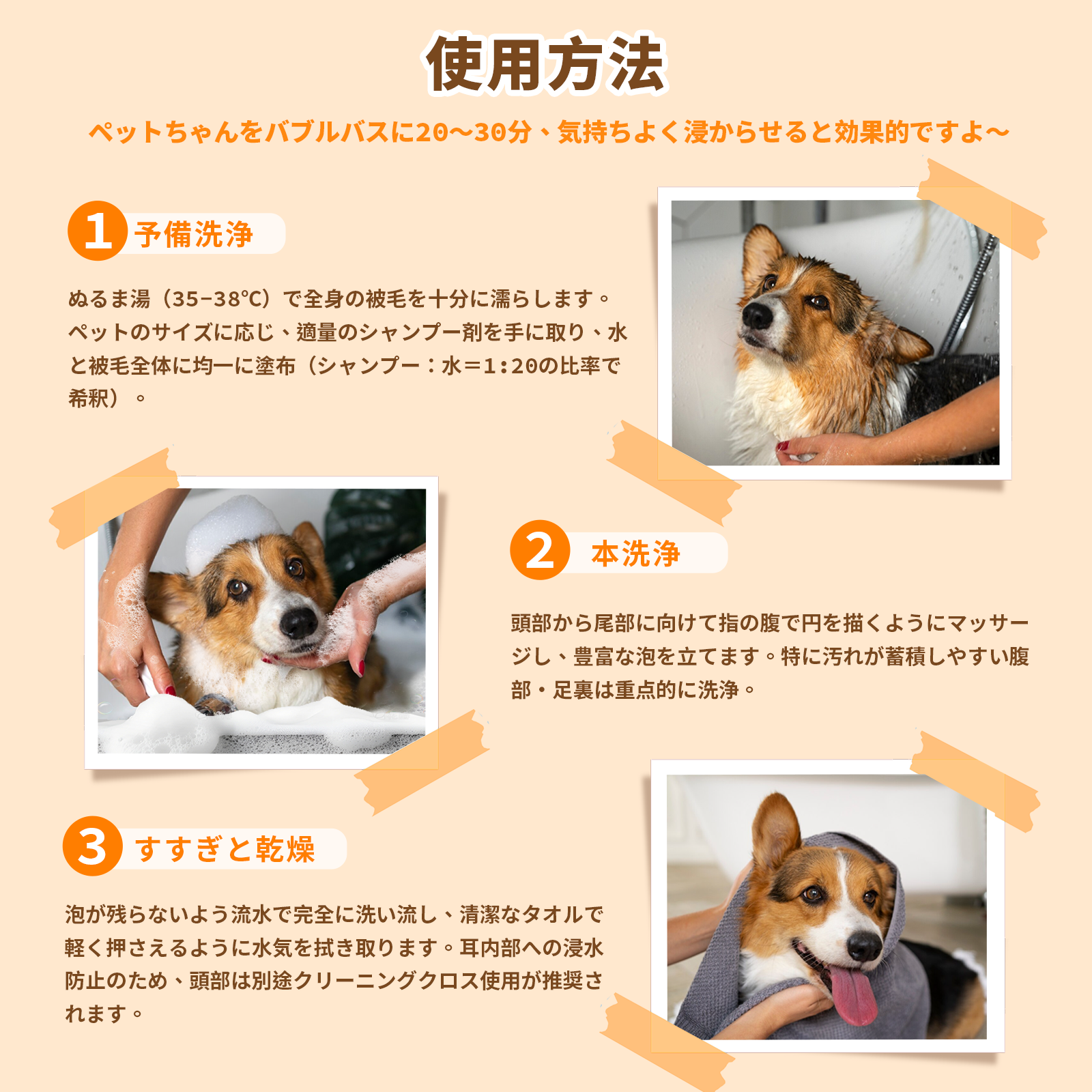 使用方法

ペットちゃんをバブルバスに20〜30分、気持ちよく浸からせると効果的ですよ〜

1 予備洗浄

ぬるま湯（35-38℃）で全身の被毛を十分に濡らします。ペットのサイズに応じ、適量のシャンプー剤を手に取り、水と被毛全体に均一に塗布（シャンプー：水＝1:20の比率で希釈）。

2 本洗浄

頭部から尾部に向けて指の腹で円を描くようにマッサージし、豊富な泡を立てます。特に汚れが蓄積しやすい腹部・足裏は重点的に洗浄。

3 すすぎと乾燥

泡が残らないよう流水で完全に洗い流し、清潔なタオルで軽く押さえるように水気を拭き取ります。耳内部への浸水防止のため、頭部は別途クリーニングクロス使用が推奨されます。