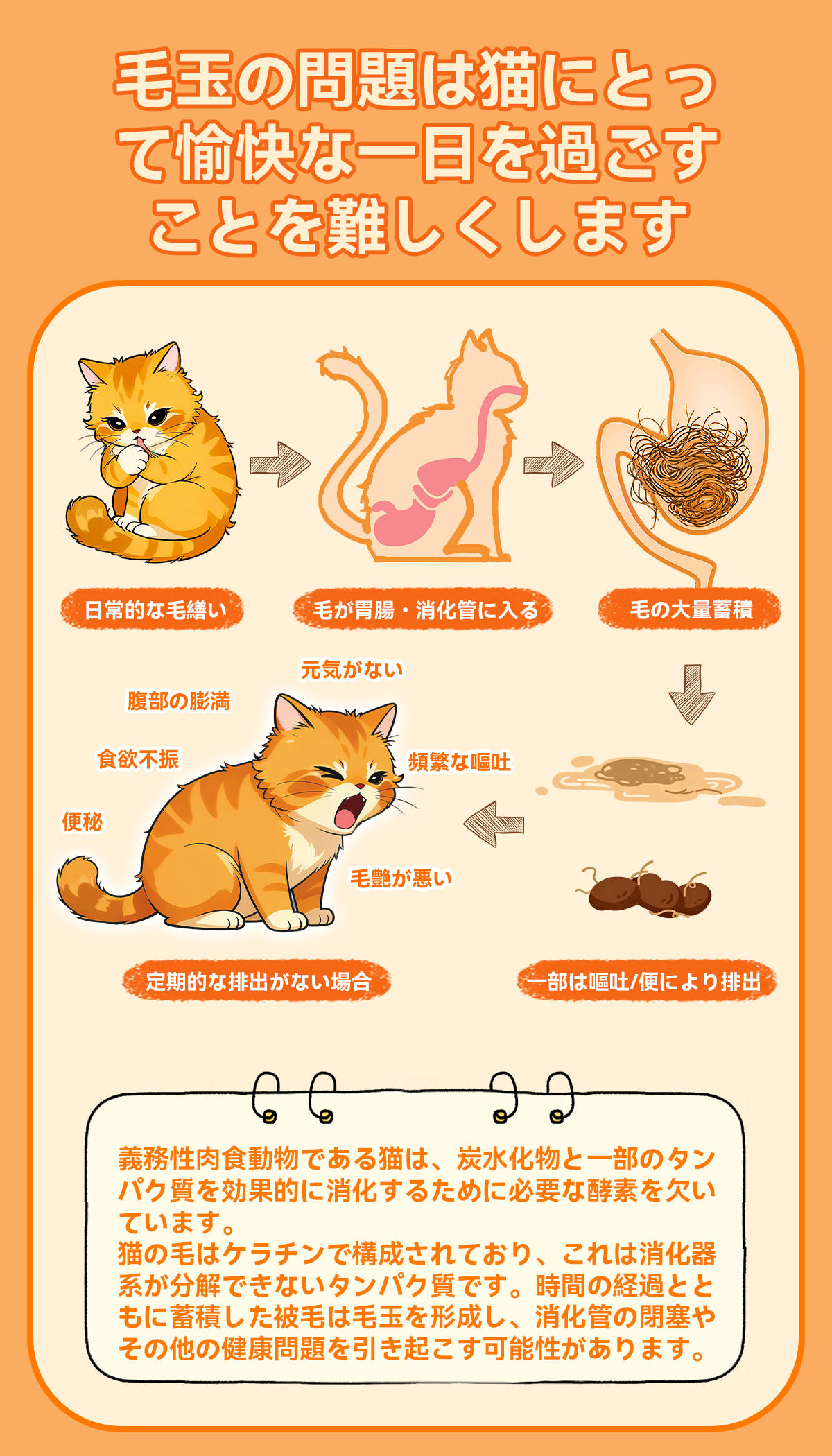 毛玉の問題は猫にとって愉快な一日を過ごすことを難しくします

日常的な毛繕い

毛が胃腸・消化管に入る

毛の大量蓄積

元気がない

腹部の膨満

食欲不振

頻繁な嘔吐

便秘

毛艶が悪い

定期的な排出がない場合

一部は嘔吐/便により排出

義務性肉食動物である猫は、炭水化物と一部のタンパク質を効果的に消化するために必要な酵素を欠いています。
猫の毛はケラチンで構成されており、これは消化器系が分解できないタンパク質です。時間の経過とともに蓄積した被毛は毛玉を形成し、消化管の閉塞やその他の健康問題を引き起こす可能性があります。