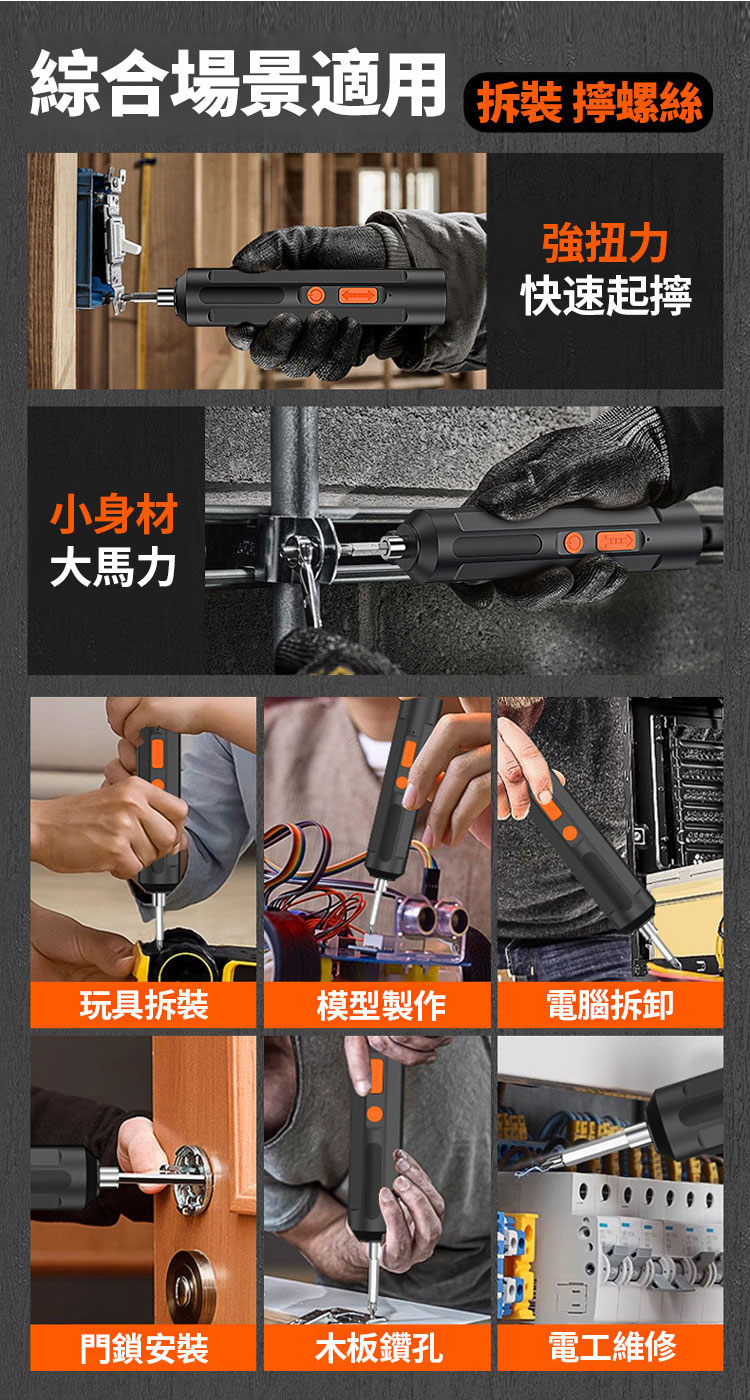 綜合場景適用 拆裝 擰螺絲

強扭力
快速起擰

小身材
大馬力

玩具拆裝

模型製作

電腦拆卸

門鎖安裝

木板鑽孔

電工維修