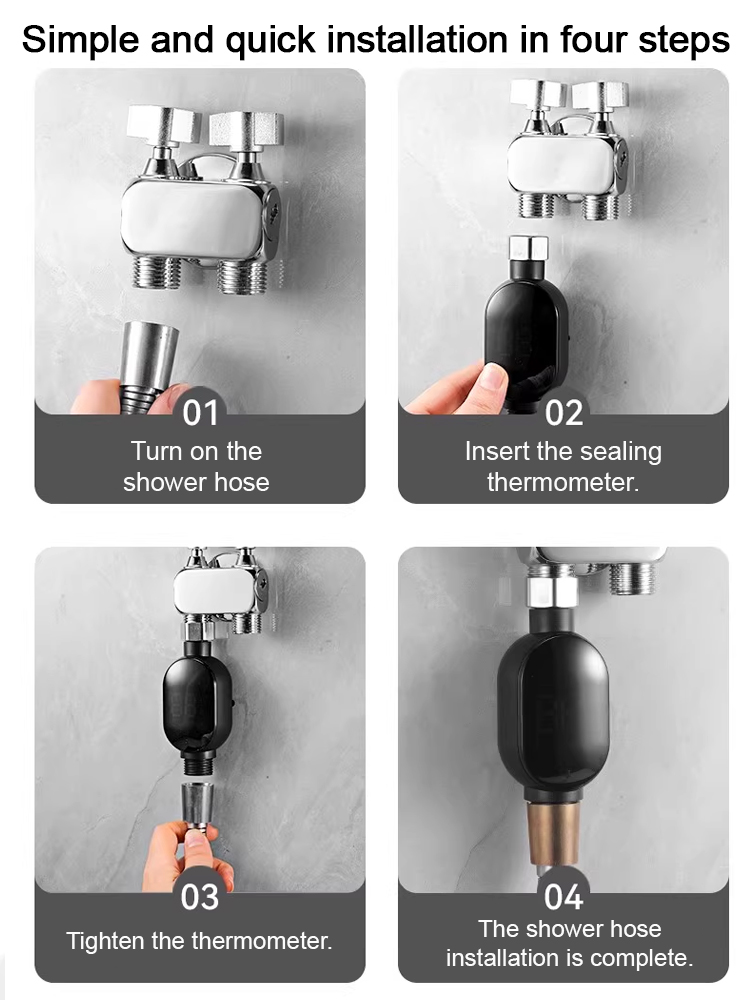 Simple and quick installation in four steps

01
Turn on the shower hose

02
Insert the sealing thermometer.

03
Tighten the thermometer.

04
The shower hose installation is complete.