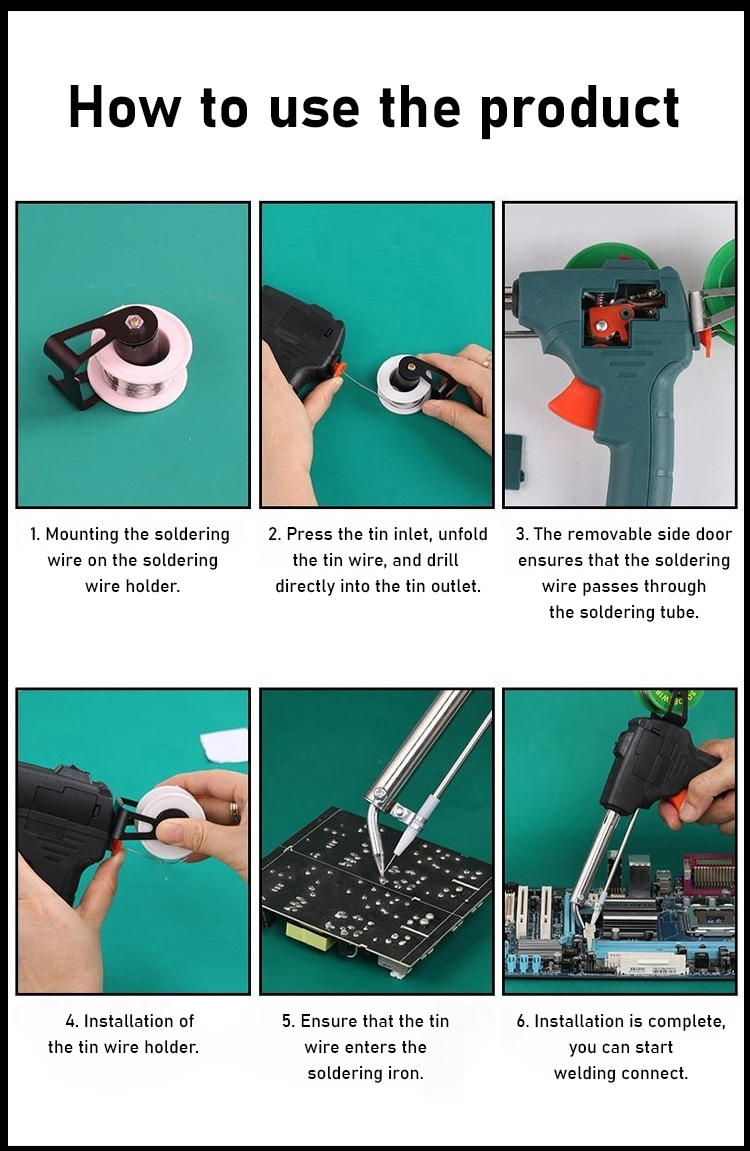 How to use the product

1. Mounting the soldering wire on the soldering wire holder.

2. Press the tin inlet, unfold the tin wire, and drill directly into the tin outlet.

3. The removable side door ensures that the soldering wire passes through the soldering tube.

4. Installation of the tin wire holder.

5. Ensure that the tin wire enters the soldering iron.

6. Installation is complete, you can start welding connect.