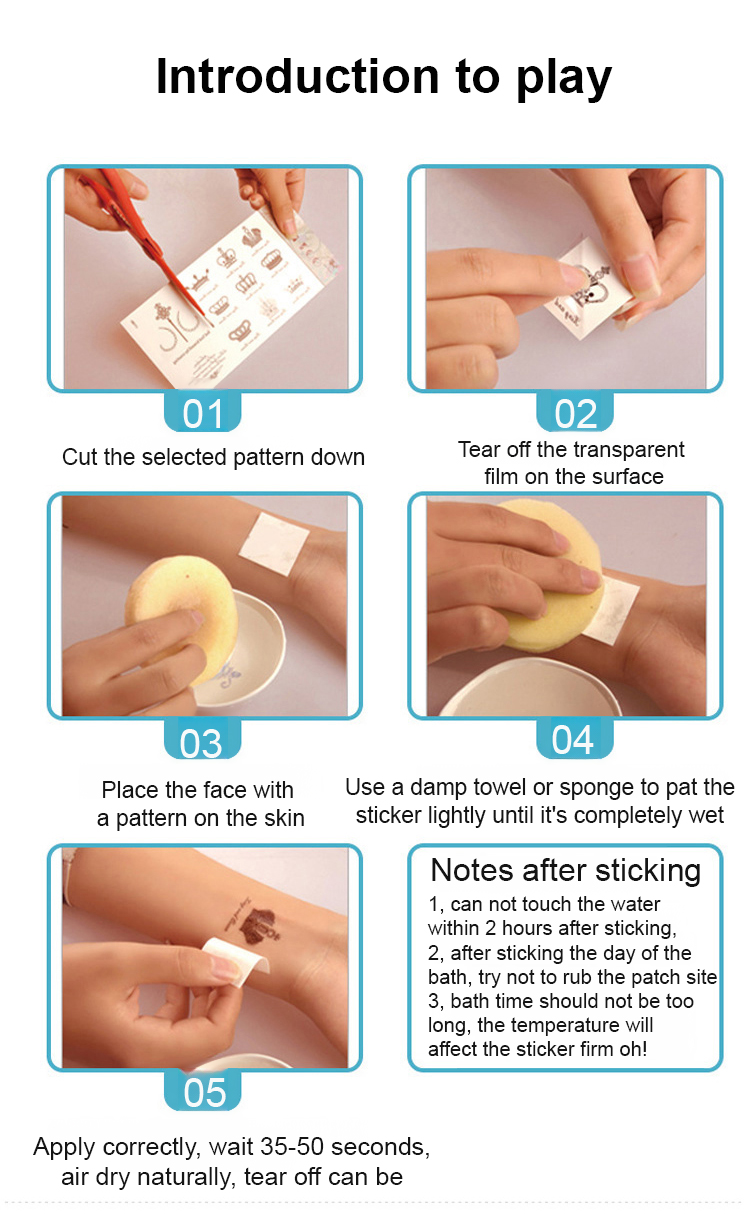 Introduction to play

01
Cut the selected pattern down

02
Tear off the transparent film on the surface

03
Place the face with a pattern on the skin

04
Use a damp towel or sponge to pat the sticker lightly until it's completely wet

05
Apply correctly, wait 35-50 seconds, air dry naturally, tear off can be

Notes after sticking
1, can not touch the water within 2 hours after sticking,
2, after sticking the day of the bath, try not to rub the patch site
3, bath time should not be too long, the temperature will affect the sticker firm oh!