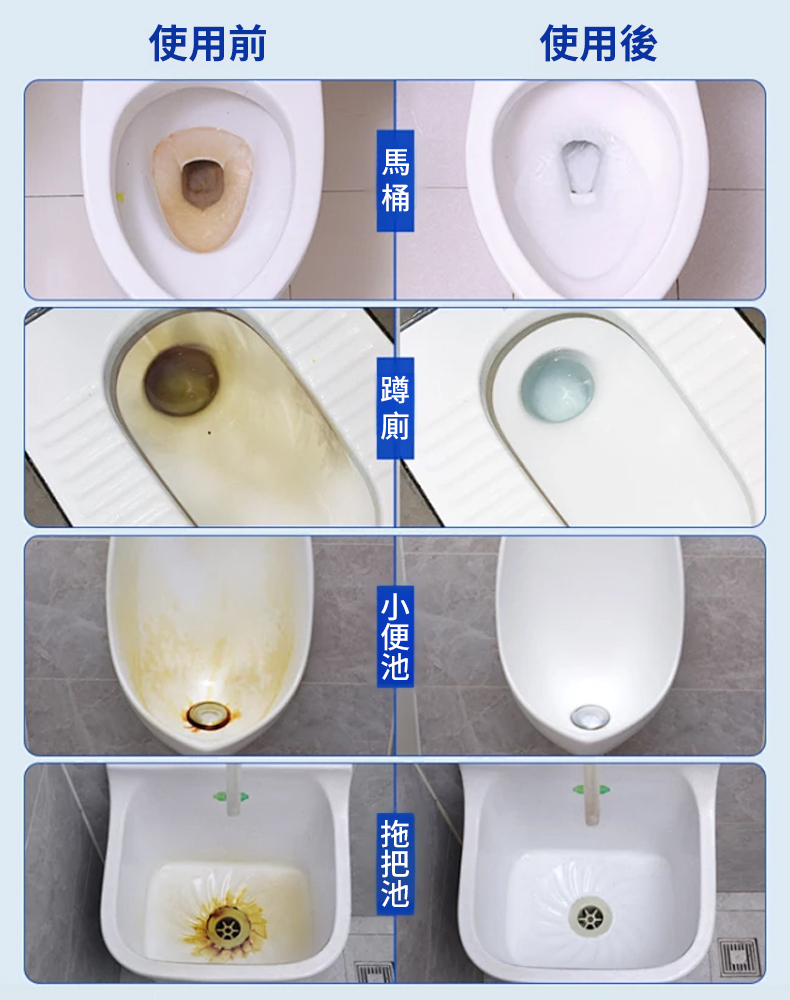 使用前

使用後

馬桶

蹲廁

小便池

拖把池