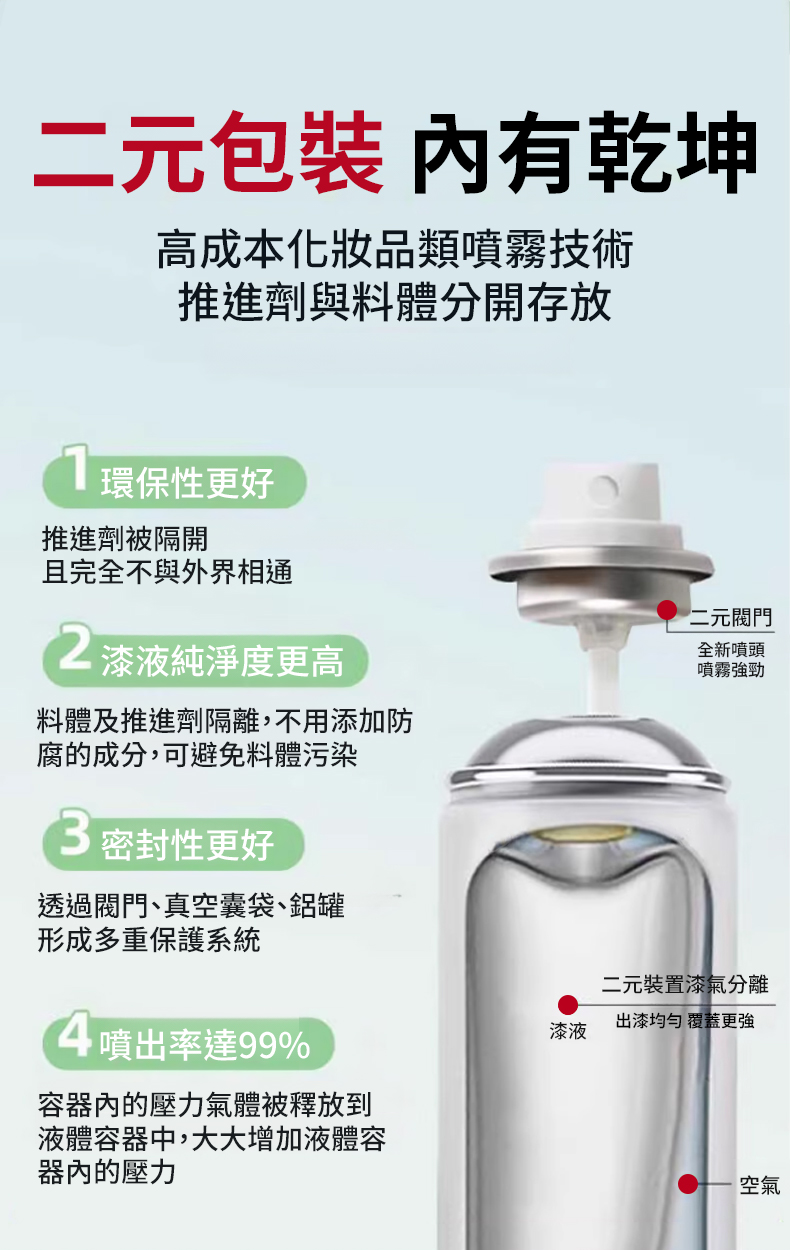 二元包裝 內有乾坤

高成本化妝品類噴霧技術
推進劑與料體分開存放

1 環保性更好

推進劑被隔開
且完全不與外界相通

2 漆液純淨度更高

料體及推進劑隔離，不用添加防腐的成分，可避免料體污染

3 密封性更好

透過閥門、真空囊袋、鋁罐
形成多重保護系統

4 噴出率達99%

容器內的壓力氣體被釋放到液體容器中，大大增加液體容器內的壓力

二元閥門
全新噴頭
噴霧強勁

二元裝置漆氣分離
漆液
出漆均勻 覆蓋更強

空氣