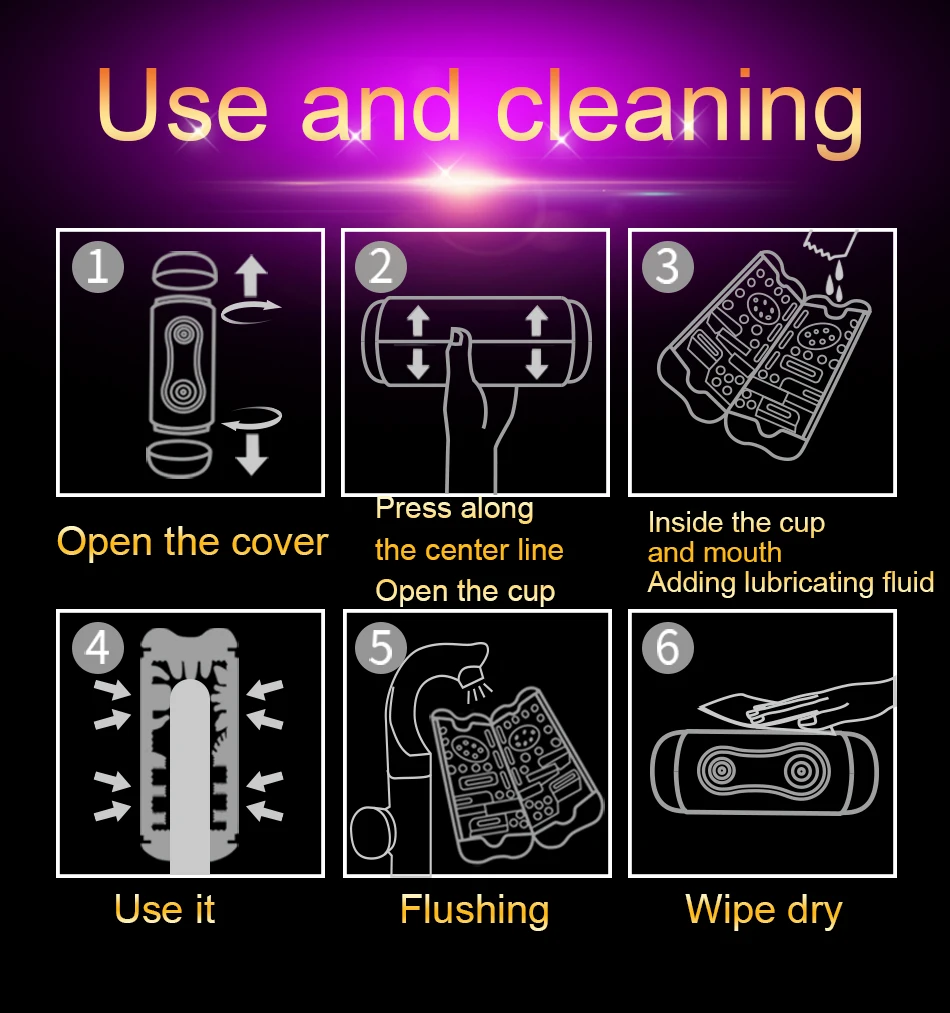 Use and cleaning

1

Open the cover

2

Press along
the center line
Open the cup

3

Inside the cup
and mouth
Adding lubricating fluid

4

Use it

5

Flushing

6

Wipe dry