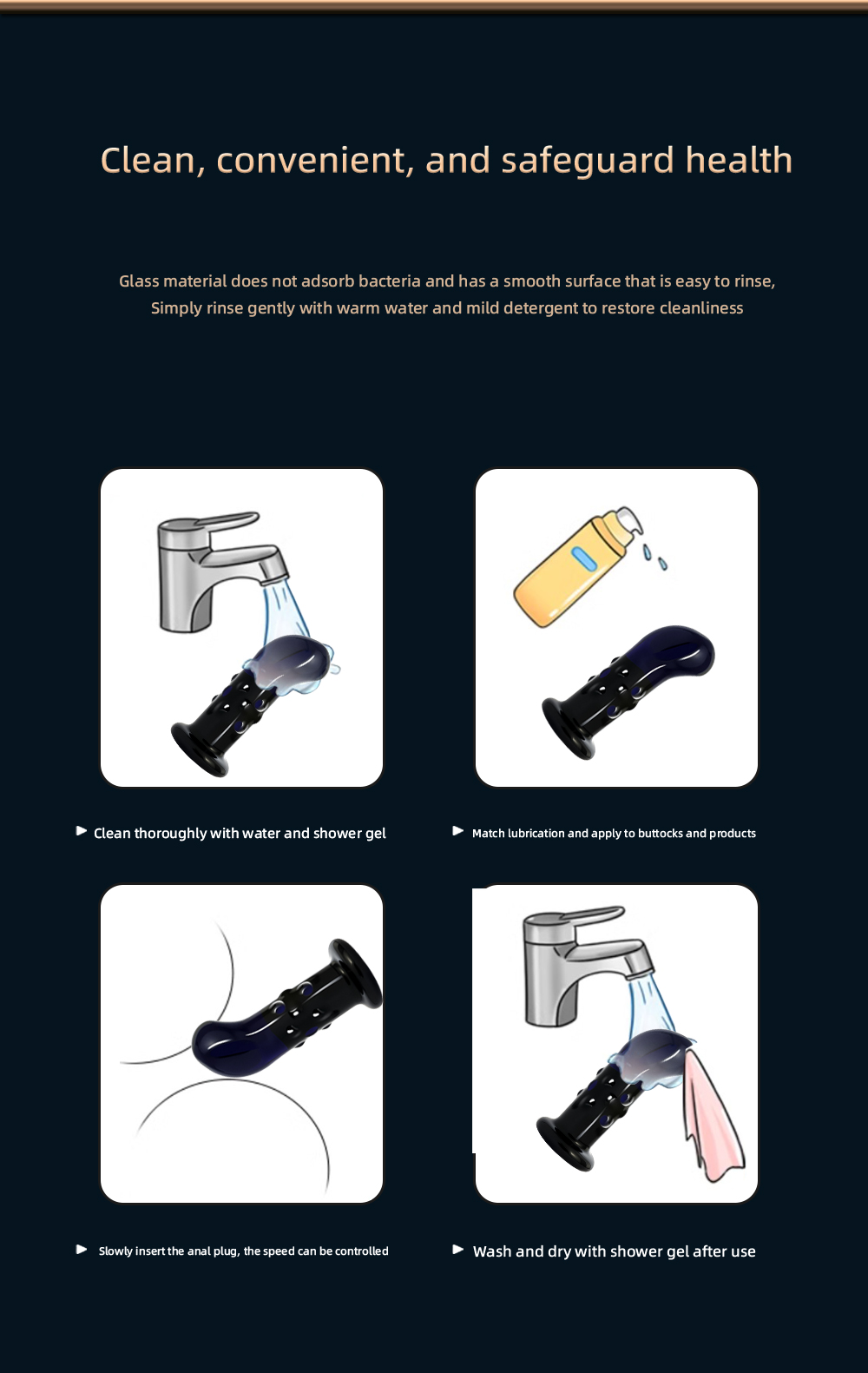 Clean, convenient, and safeguard health

Glass material does not adsorb bacteria and has a smooth surface that is easy to rinse, Simply rinse gently with warm water and mild detergent to restore cleanliness

Clean thoroughly with water and shower gel

Match lubrication and apply to buttocks and products

Slowly insert the anal plug, the speed can be controlled

Wash and dry with shower gel after use