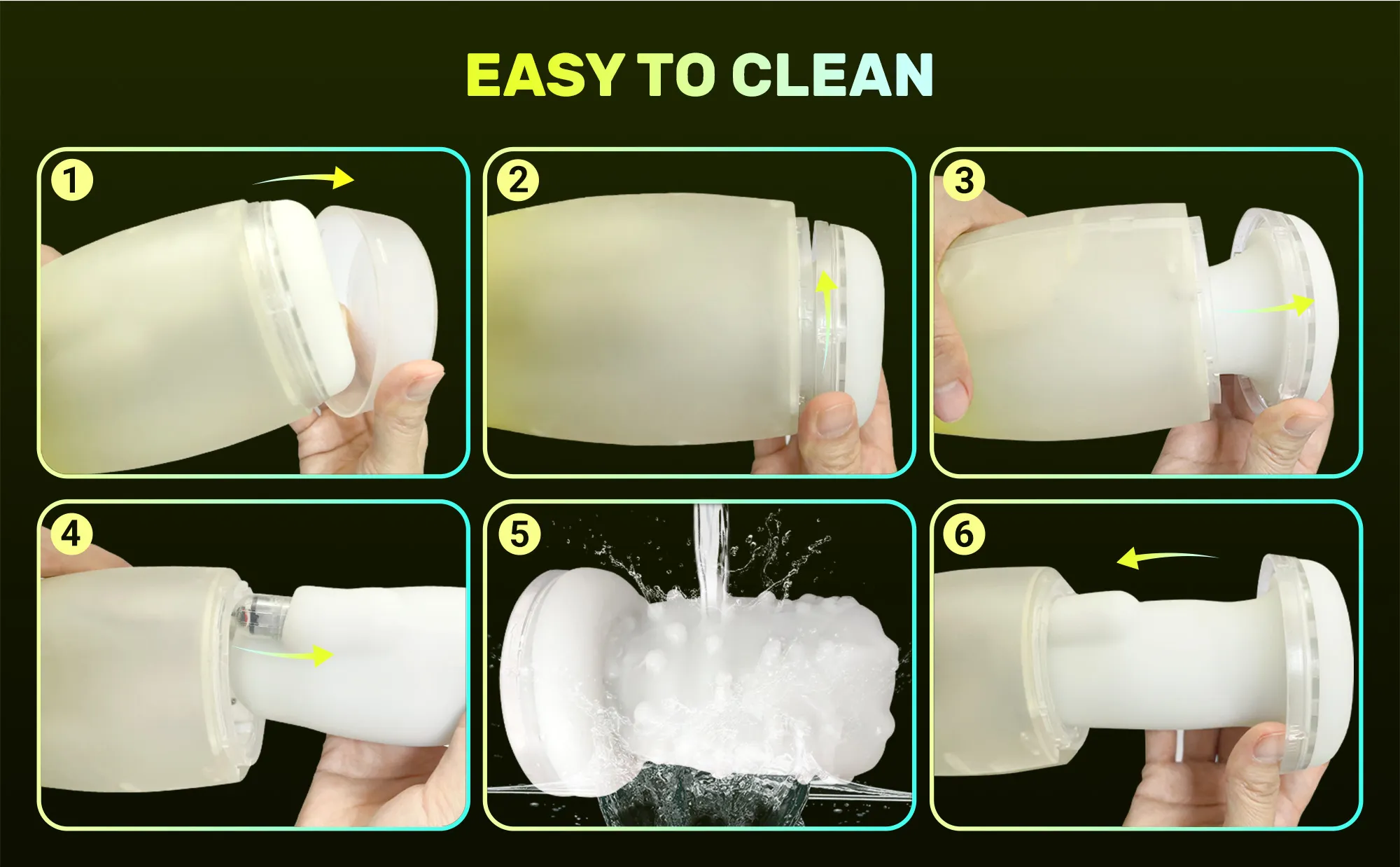 EASY TO CLEAN

1

2

3

4

5

6