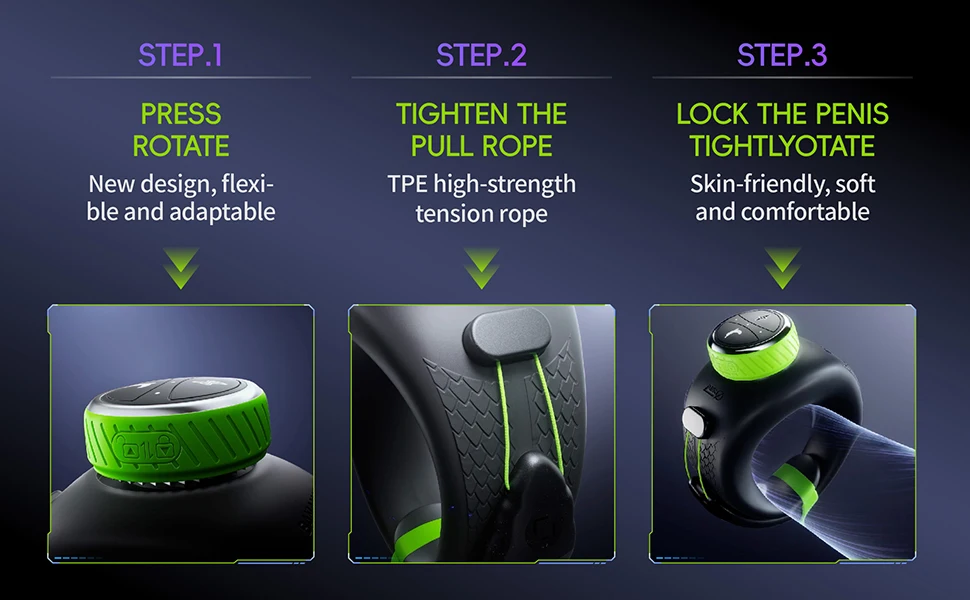 STEP.1

PRESS ROTATE

New design, flexible and adaptable

STEP.2

TIGHTEN THE PULL ROPE

TPE high-strength tension rope

STEP.3

LOCK THE PENIS TIGHTLYOTATE

Skin-friendly, soft and comfortable