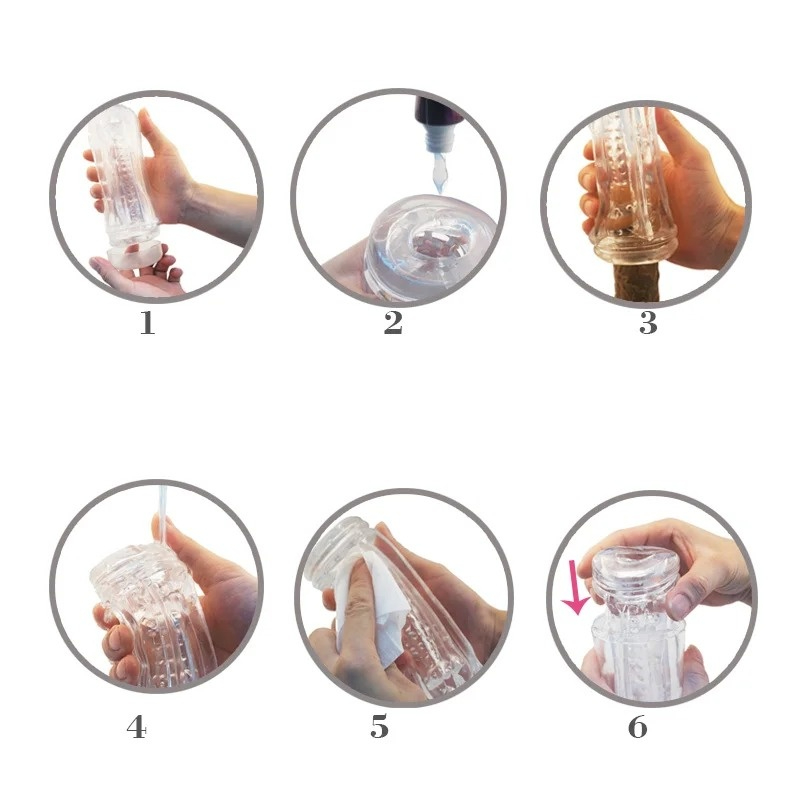 1

2

3

4

5

6