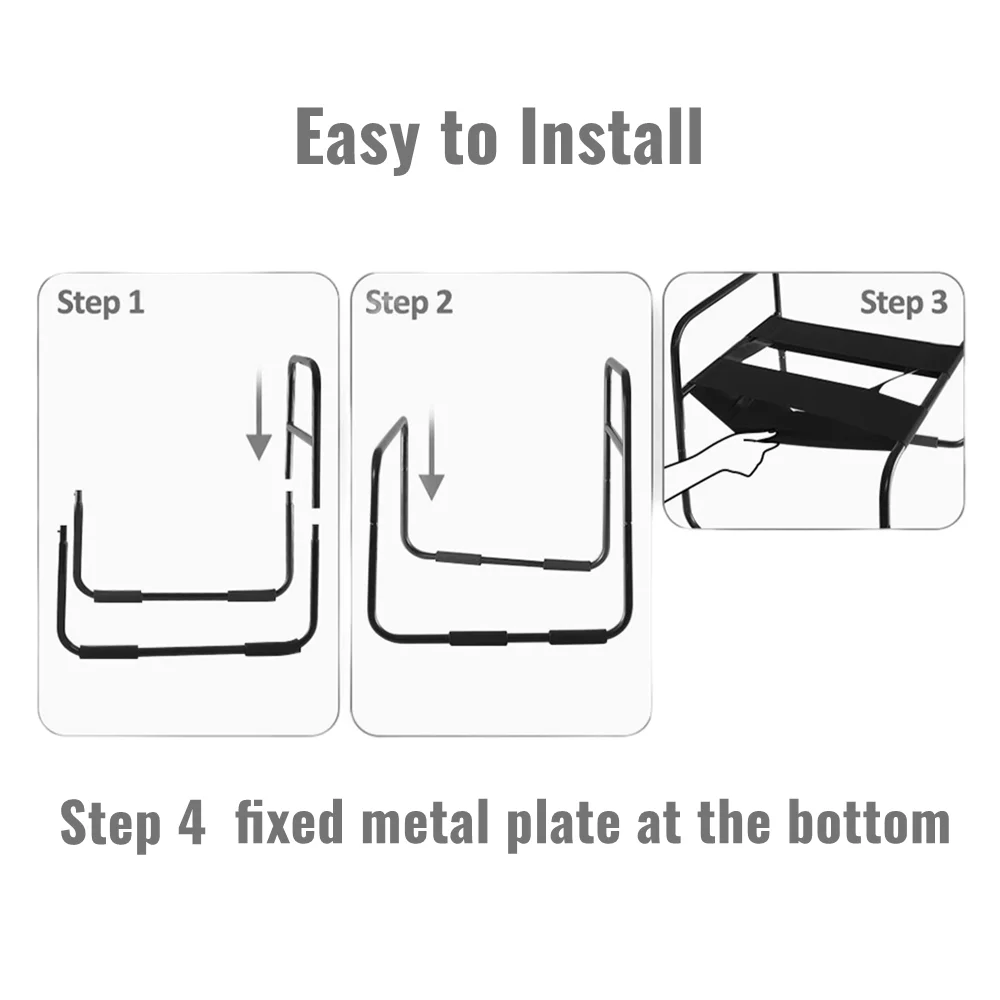 Easy to Install

Step 1

Step 2

Step 3

Step 4 fixed metal plate at the bottom