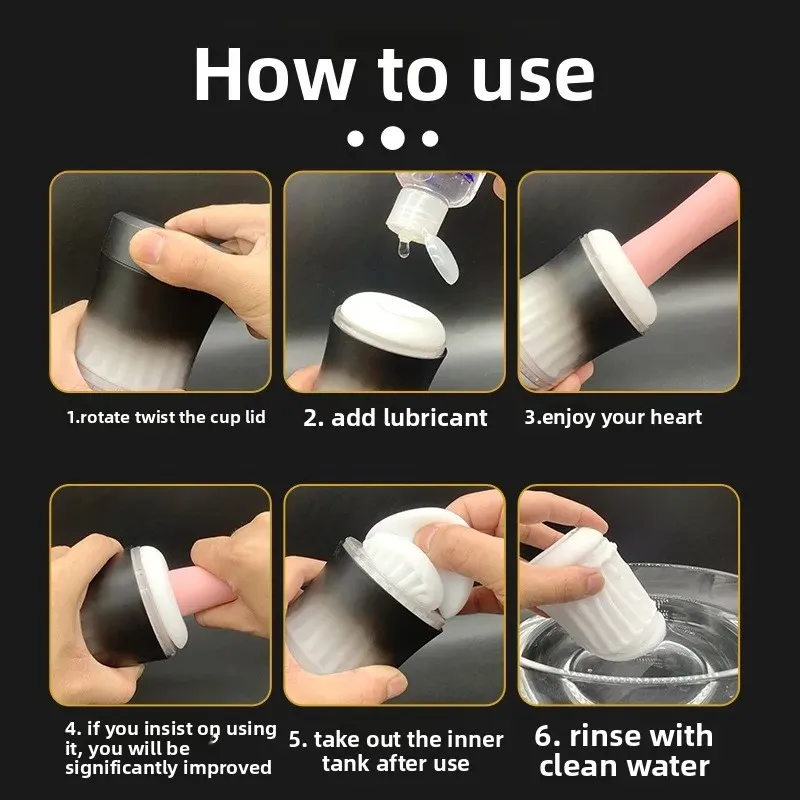 How to use

1.rotate twist the cup lid

2. add lubricant

3.enjoy your heart

4. if you insist on using it, you will be significantly improved

5. take out the inner tank after use

6. rinse with clean water