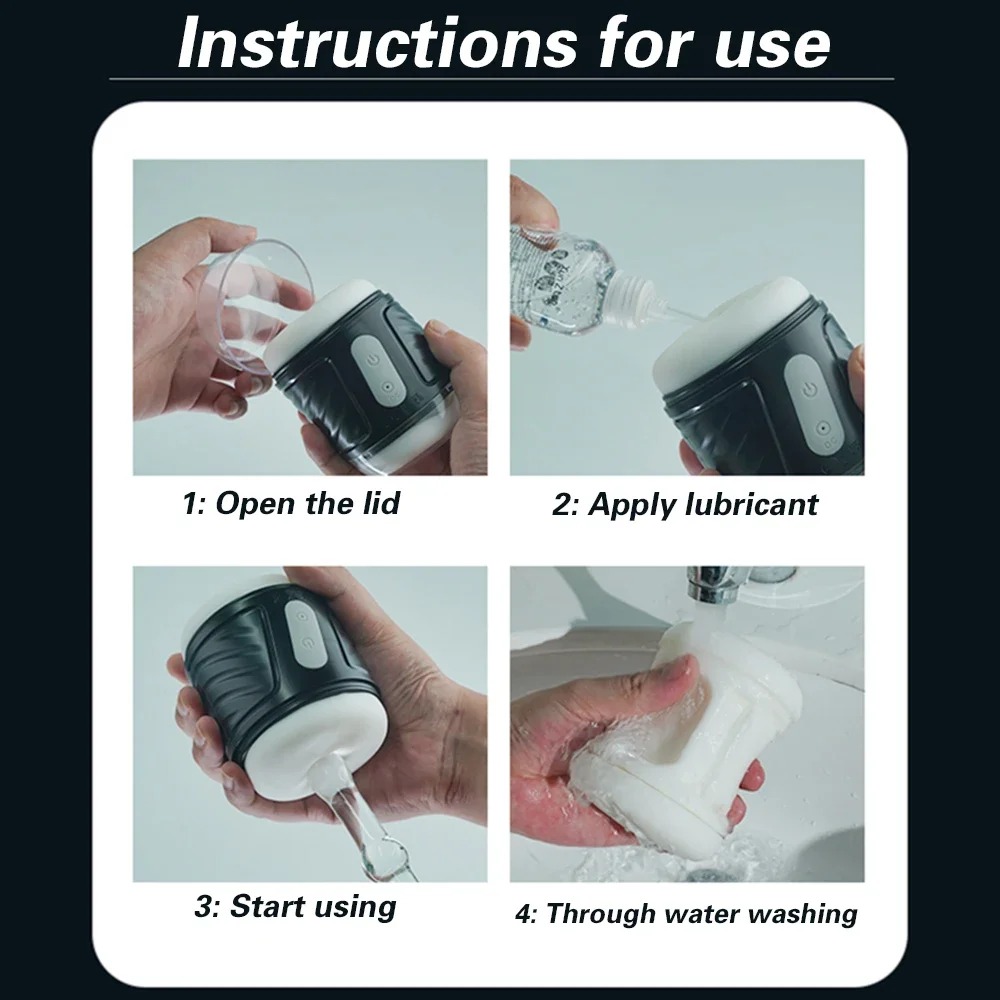 Instructions for use

1: Open the lid

2: Apply lubricant

3: Start using

4: Through water washing