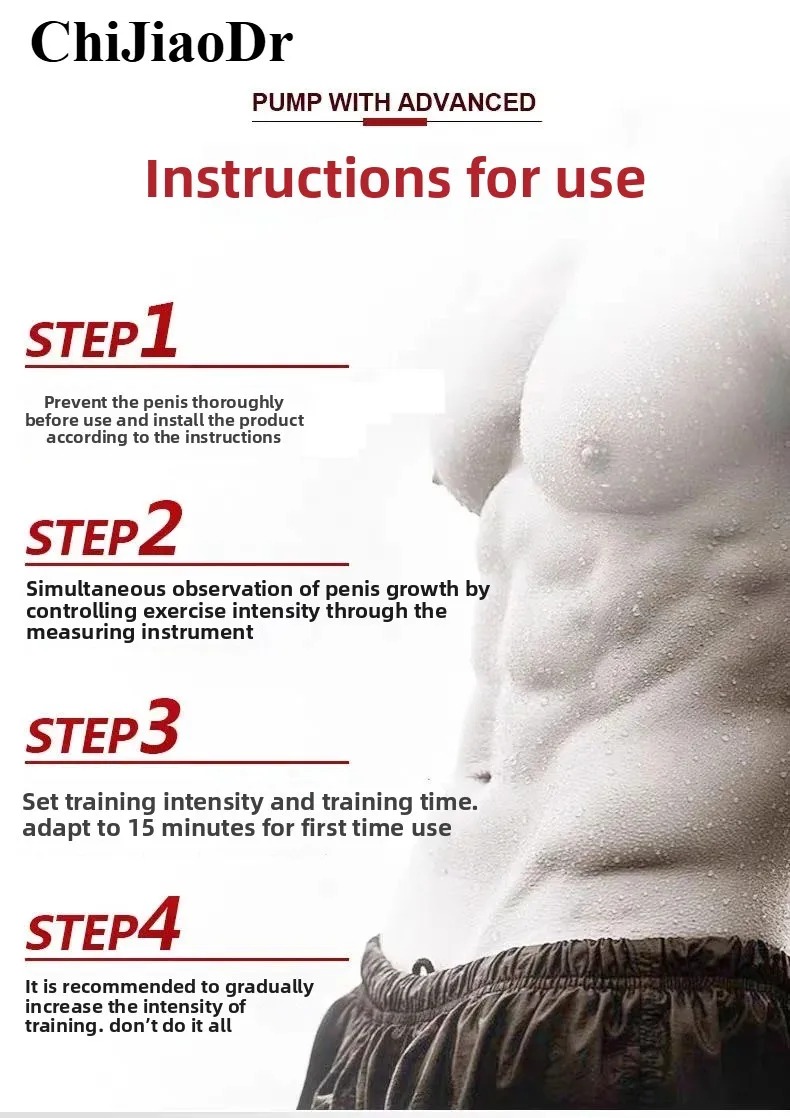 ChiJiaoDr

PUMP WITH ADVANCED

Instructions for use

STEP1

Prevent the penis thoroughly before use and install the product according to the instructions

STEP2

Simultaneous observation of penis growth by controlling exercise intensity through the measuring instrument

STEP3

Set training intensity and training time. adapt to 15 minutes for first time use

STEP4

It is recommended to gradually increase the intensity of training. don't do it all