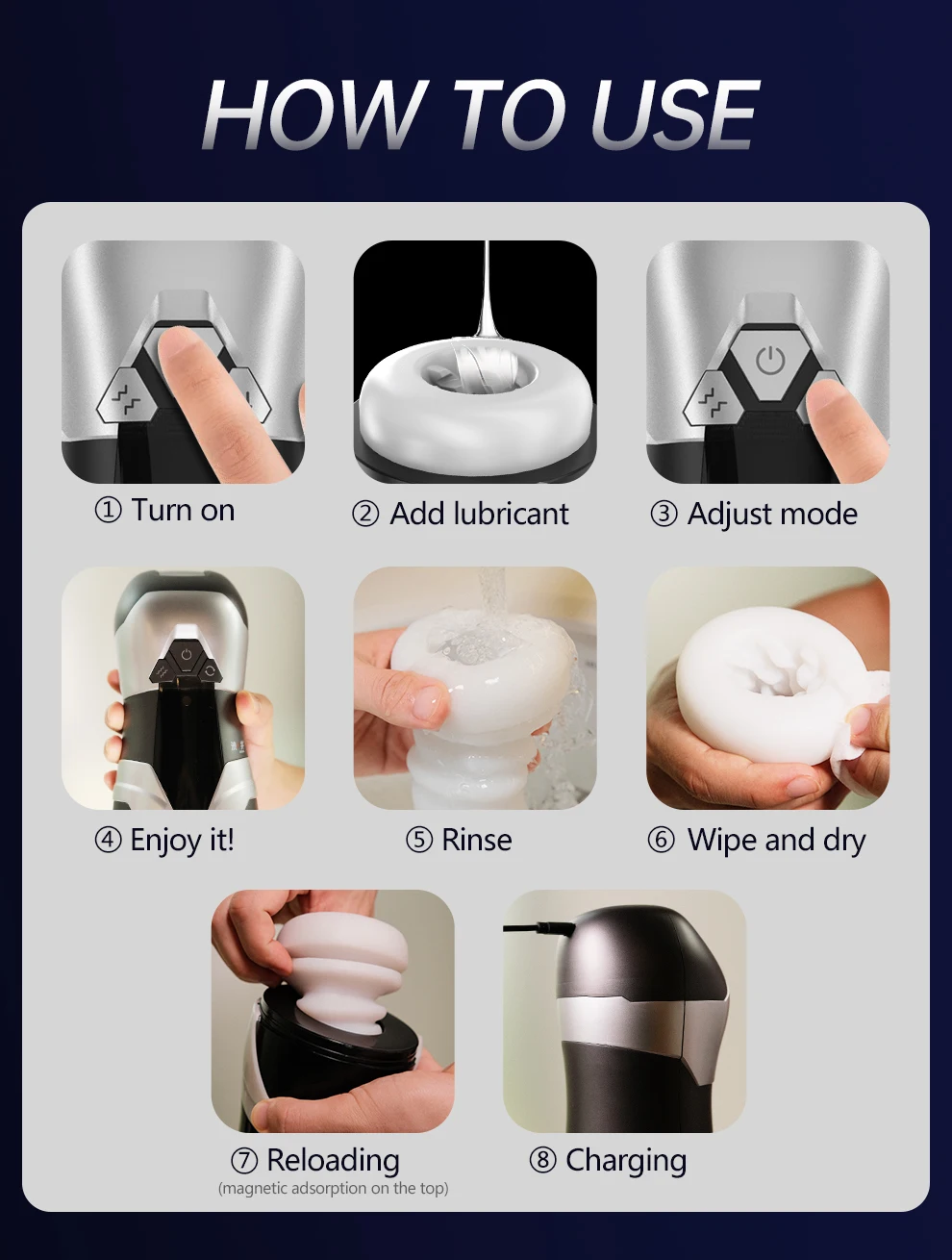 HOW TO USE

① Turn on

② Add lubricant

③ Adjust mode

④ Enjoy it!

⑤ Rinse

⑥ Wipe and dry

⑦ Reloading
(magnetic adsorption on the top)

⑧ Charging