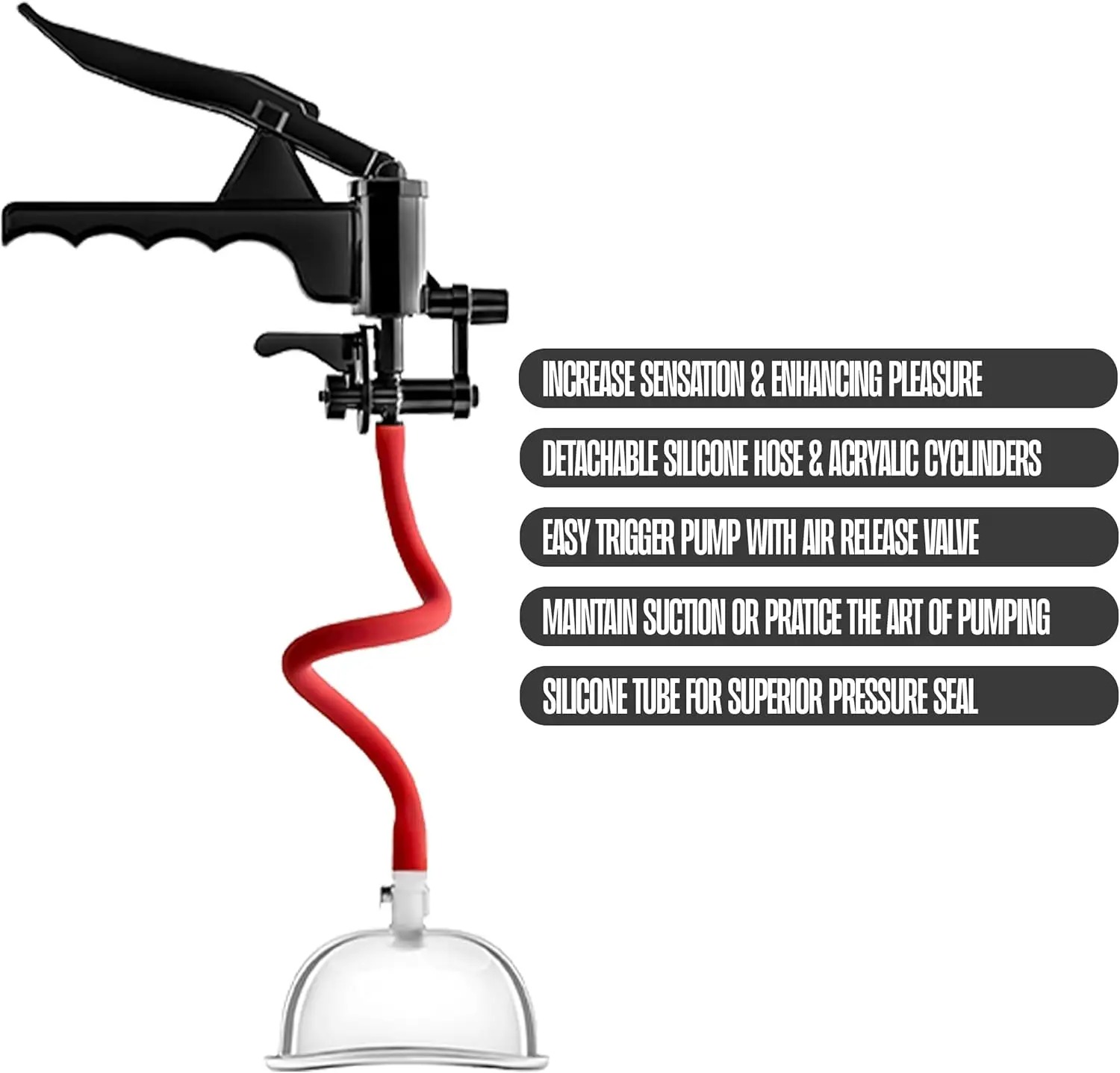 INCREASE SENSATION & ENHANCING PLEASURE

DETACHABLE SILICONE HOSE & ACRYALIC CYCLINDERS

EASY TRIGGER PUMP WITH AIR RELEASE VALVE

MAINTAIN SUCTION OR PRATICE THE ART OF PUMPING

SILICONE TUBE FOR SUPERIOR PRESSURE SEAL