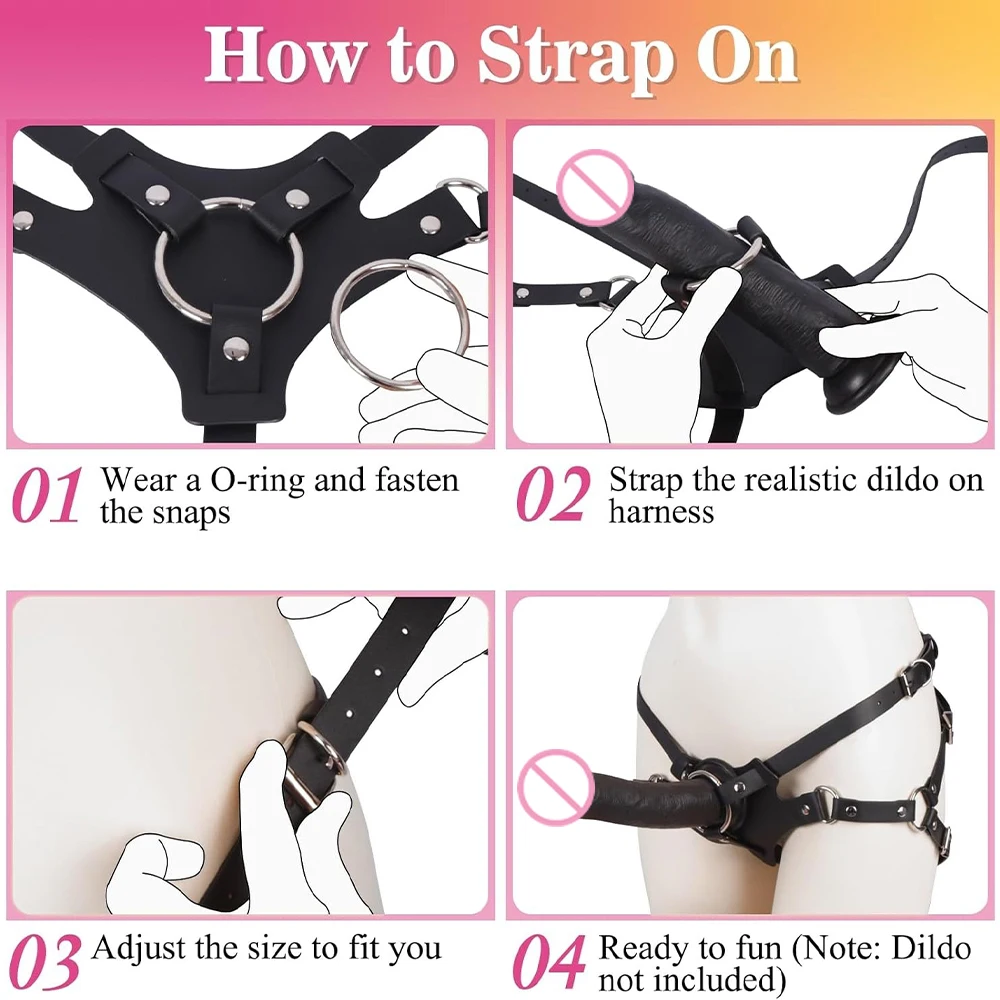 How to Strap On

01 Wear a O-ring and fasten the snaps

02 Strap the realistic dildo on harness

03 Adjust the size to fit you

04 Ready to fun (Note: Dildo not included)