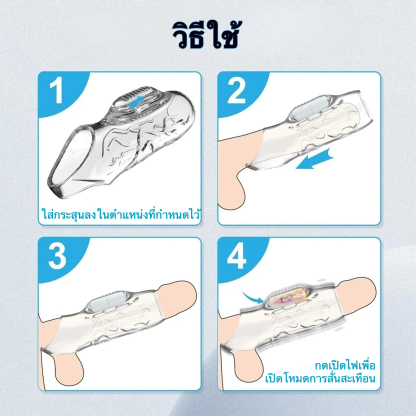 วิธีใช้

1

ใส่กระสุนลงในตำแหน่งที่กำหนดไว้

2

3

4

กดเปิดไฟเพื่อ
เปิดโหมดการสั่นสะเทือน