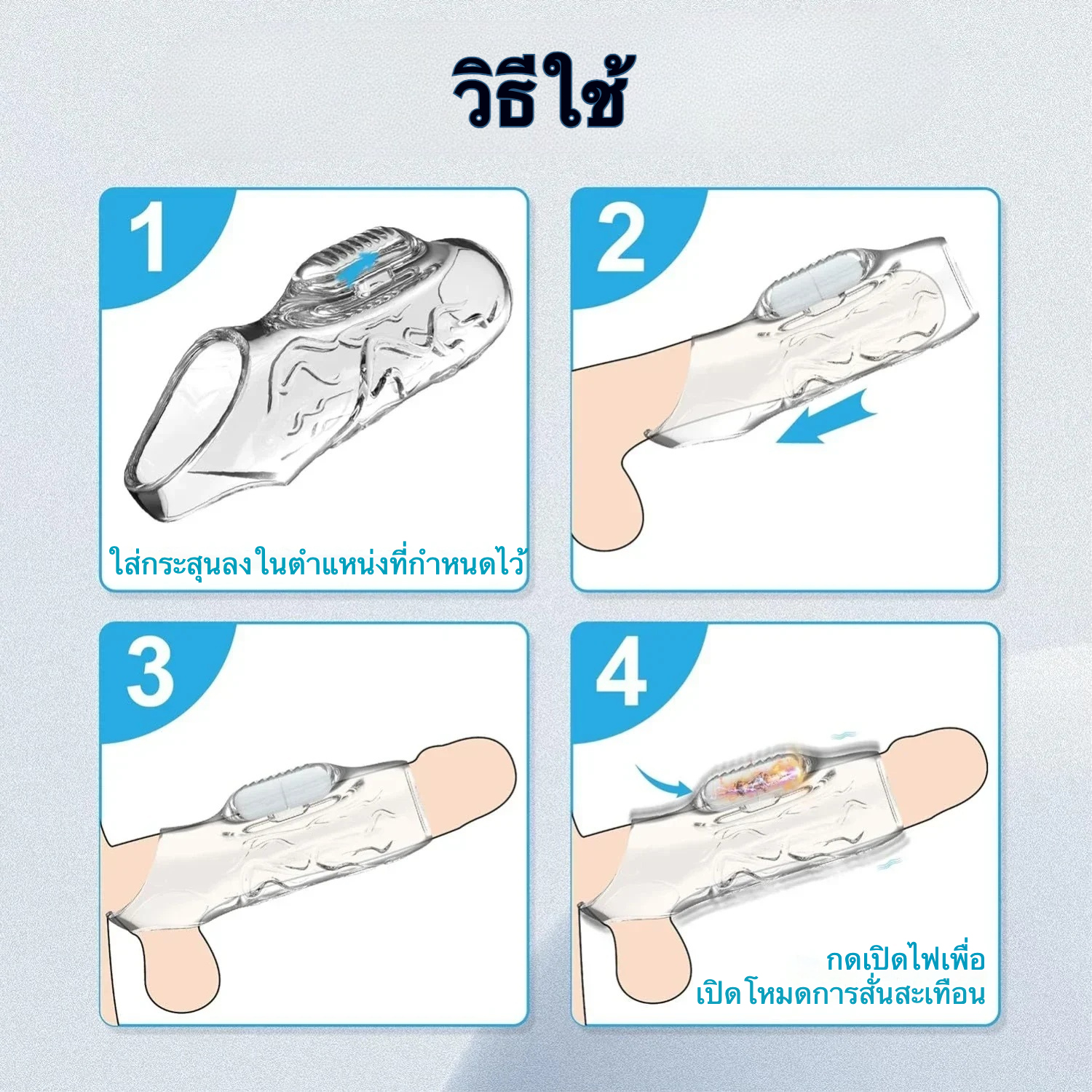 วิธีใช้

1

ใส่กระสุนลงในตำแหน่งที่กำหนดไว้

2

3

4

กดเปิดไฟเพื่อ
เปิดโหมดการสั่นสะเทือน