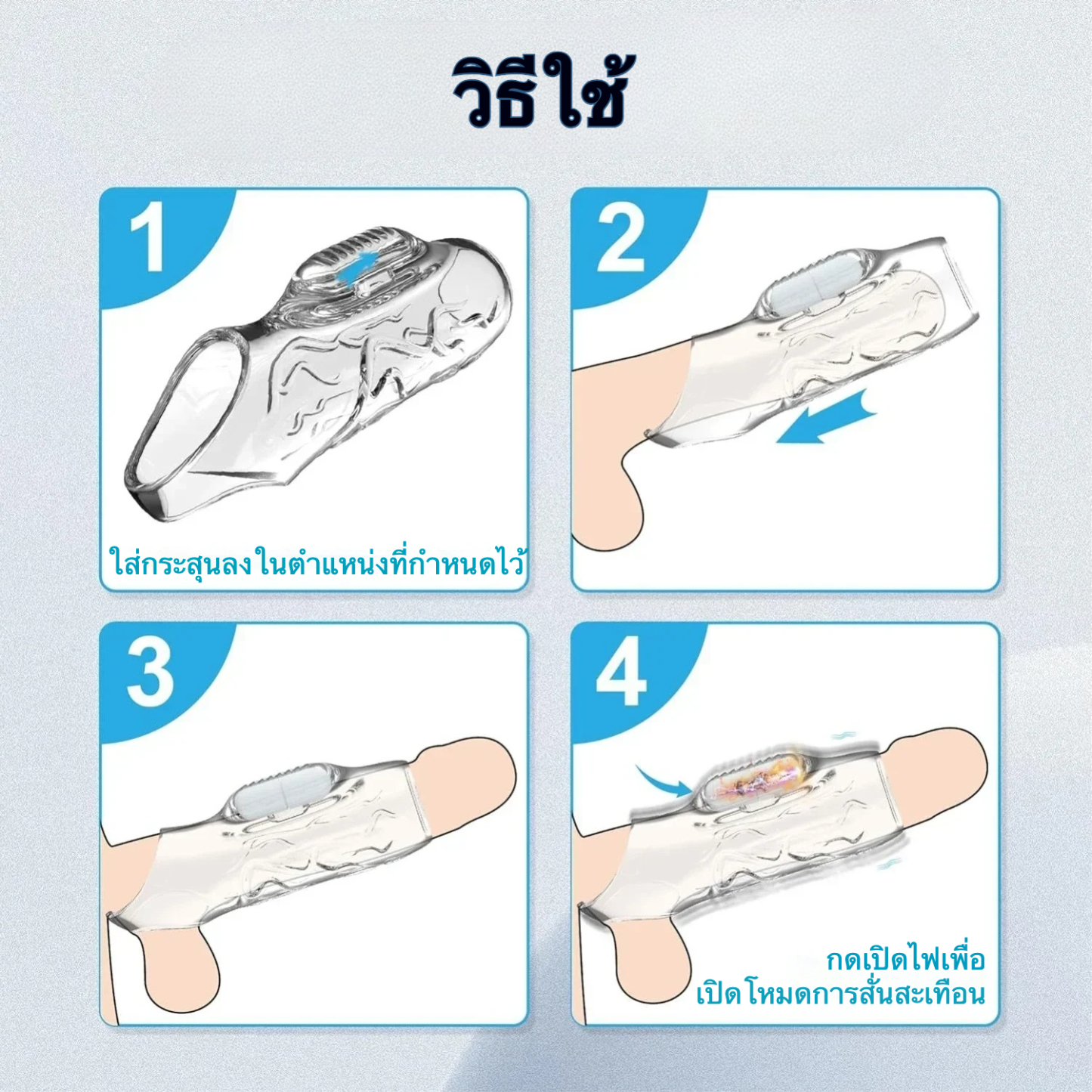 วิธีใช้

1

ใส่กระสุนลงในตำแหน่งที่กำหนดไว้

2

3

4

กดเปิดไฟเพื่อ
เปิดโหมดการสั่นสะเทือน