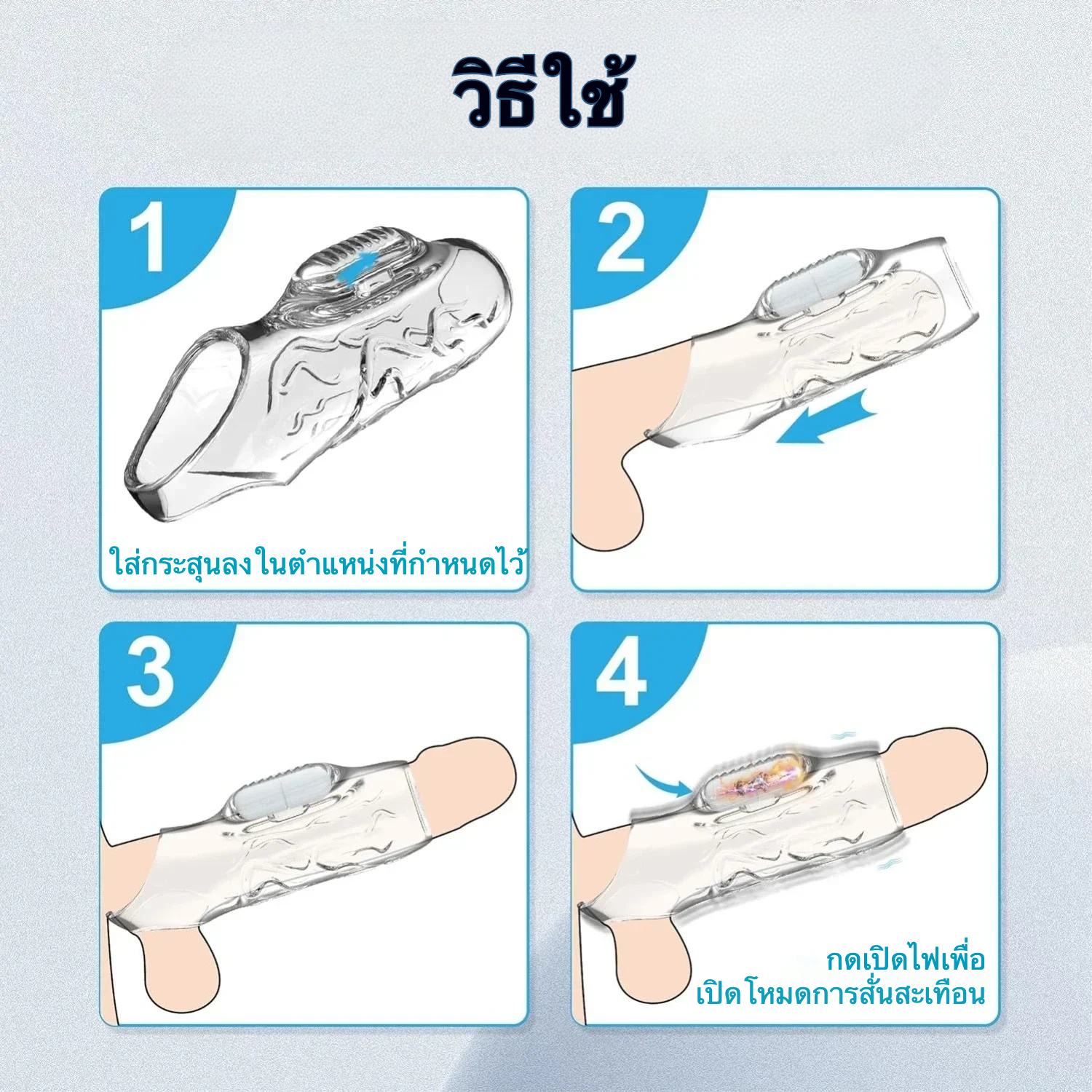 วิธีใช้

1

ใส่กระสุนลงในตำแหน่งที่กำหนดไว้

2

3

4

กดเปิดไฟเพื่อ
เปิดโหมดการสั่นสะเทือน