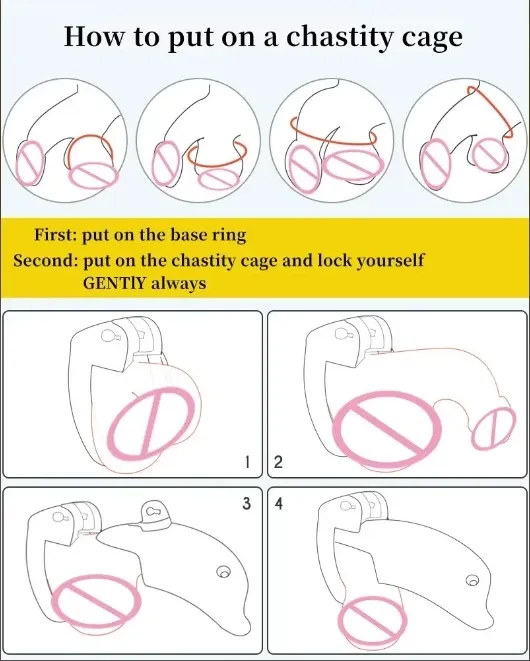 How to put on a chastity cage

First: put on the base ring
Second: put on the chastity cage and lock yourself
GENTlY always

1
2
3
4