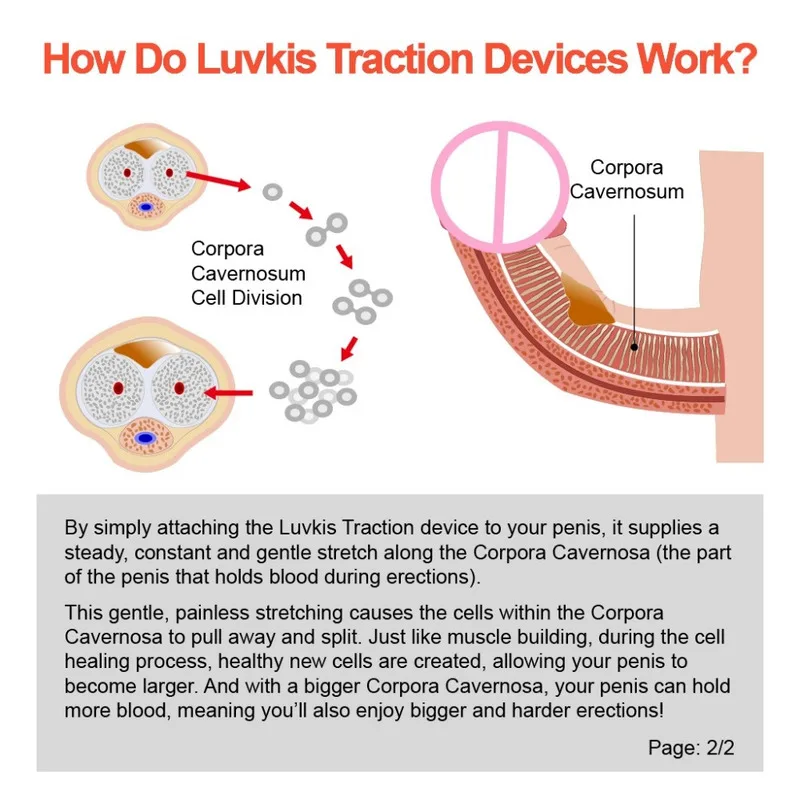 How Do Luvkis Traction Devices Work?

Corpora Cavernosum Cell Division

Corpora Cavernosum

By simply attaching the Luvkis Traction device to your penis, it supplies a steady, constant and gentle stretch along the Corpora Cavernosa (the part of the penis that holds blood during erections).

This gentle, painless stretching causes the cells within the Corpora Cavernosa to pull away and split. Just like muscle building, during the cell healing process, healthy new cells are created, allowing your penis to become larger. And with a bigger Corpora Cavernosa, your penis can hold more blood, meaning you'll also enjoy bigger and harder erections!

Page: 2/2