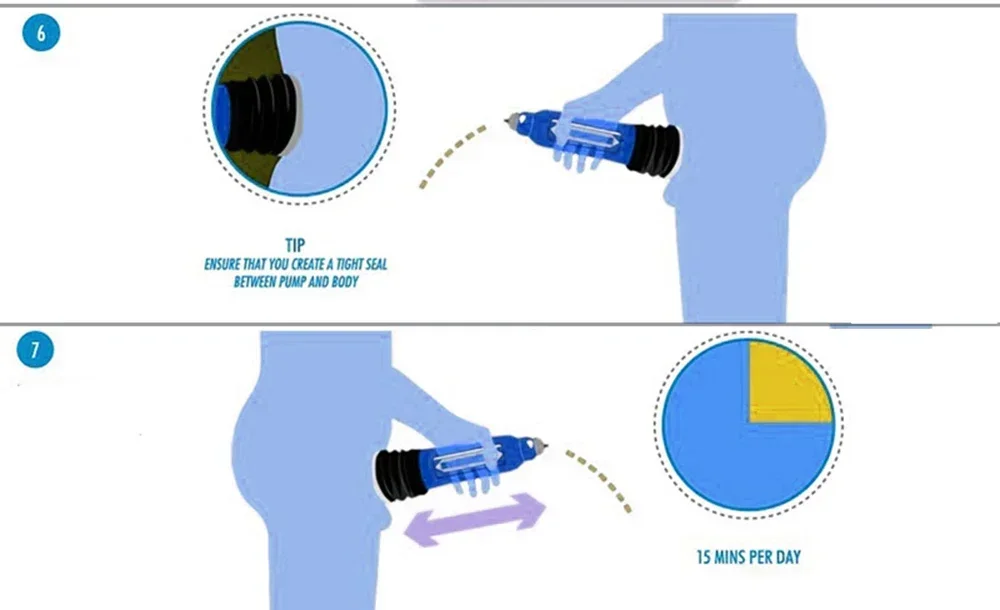 6

TIP
ENSURE THAT YOU CREATE A TIGHT SEAL BETWEEN PUMP AND BODY

7

15 MINS PER DAY