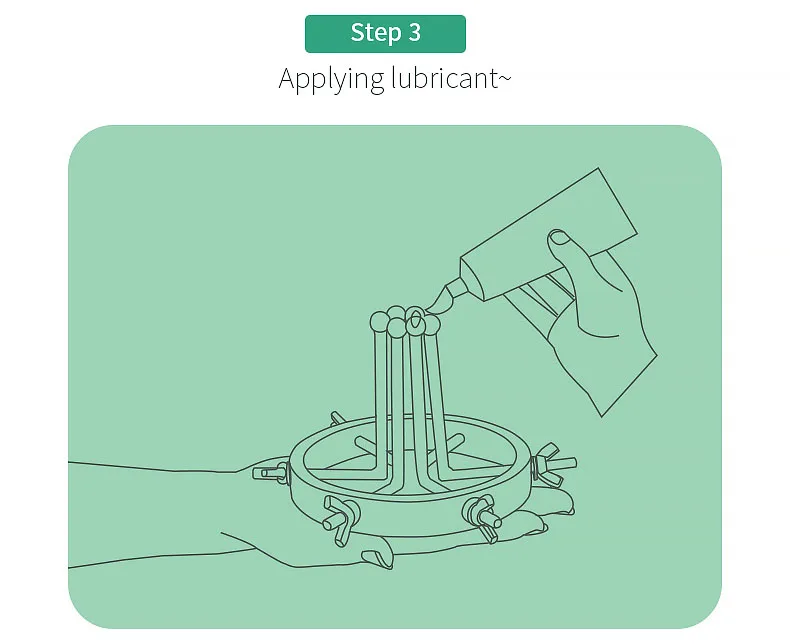 Step 3

Applying lubricant~