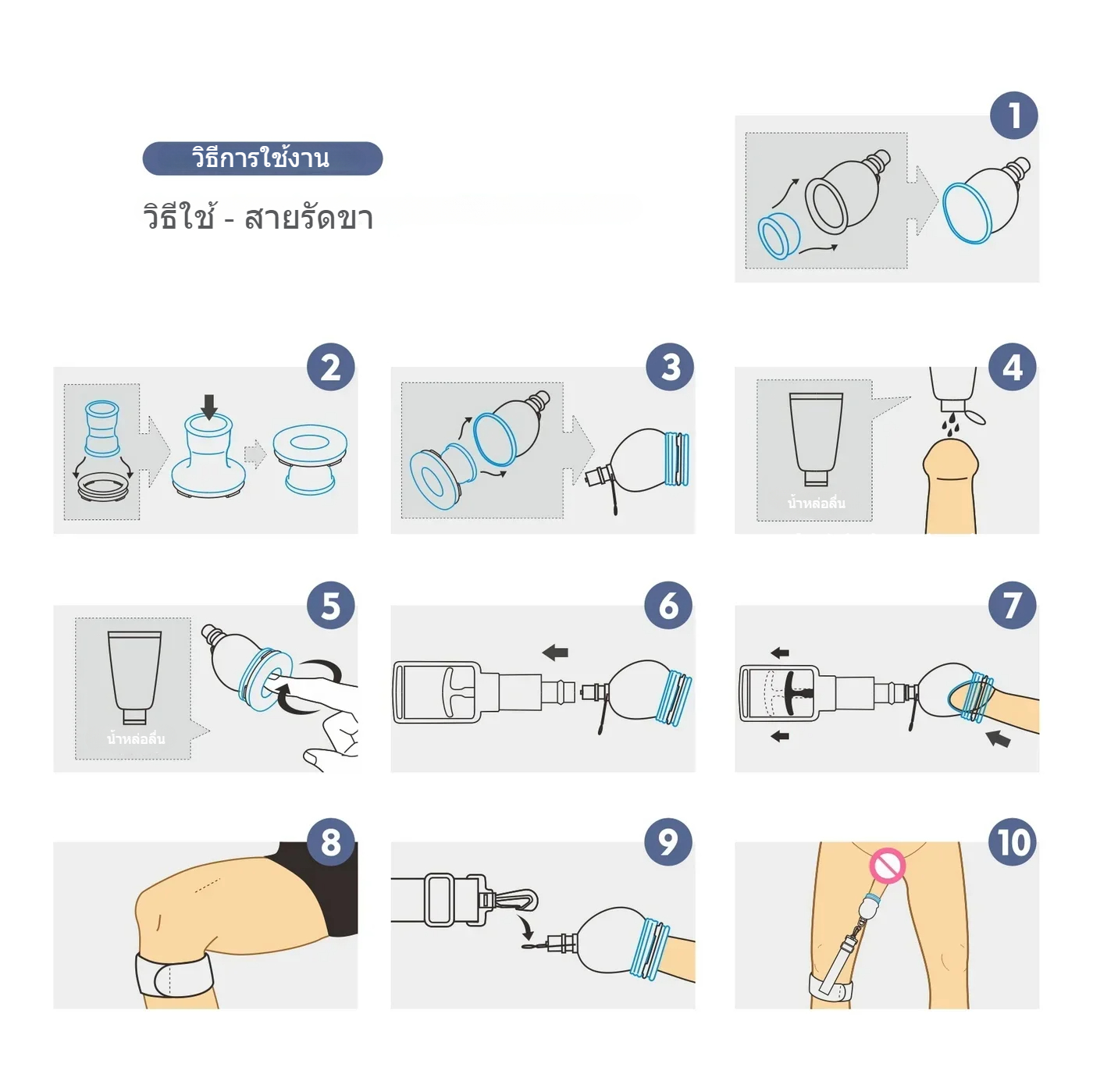 วิธีการใช้งาน

วิธีใช้ - สายรัดขา

1

2

3

4

น้ำหล่อลื่น

5

น้ำหล่อลื่น

6

7

8

9

10