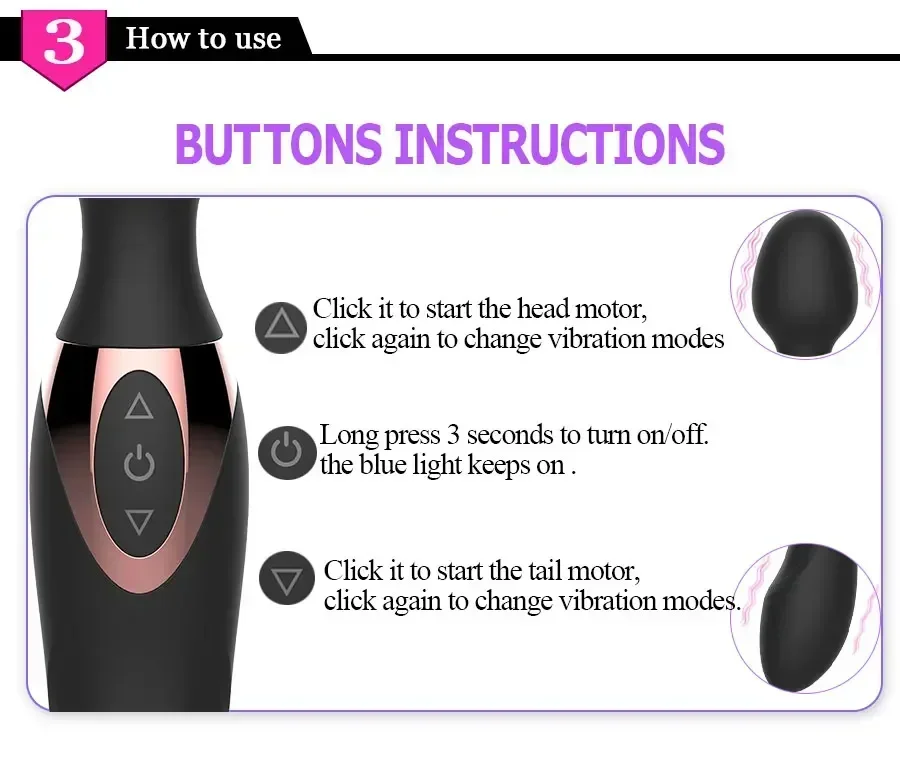 3 How to use

BUTTONS INSTRUCTIONS

Click it to start the head motor, click again to change vibration modes

Long press 3 seconds to turn on/off. the blue light keeps on .

Click it to start the tail motor, click again to change vibration modes.